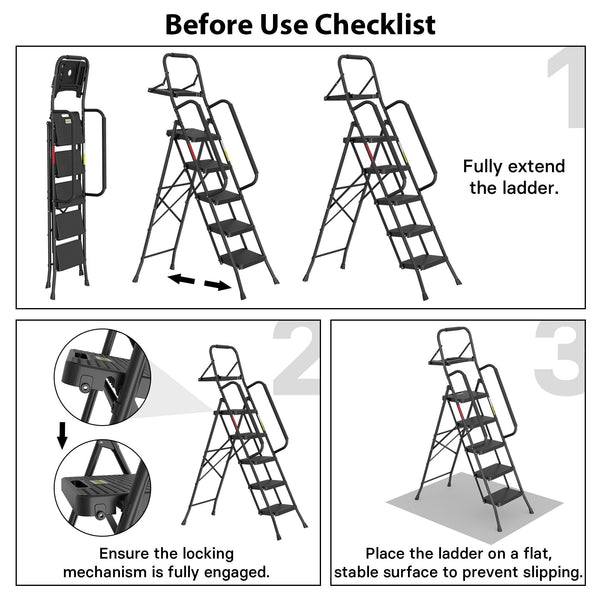 Before Use Checklist

1

Fully extend the ladder.

2

Ensure the locking mechanism is fully engaged.

3

Place the ladder on a flat, stable surface to prevent slipping.