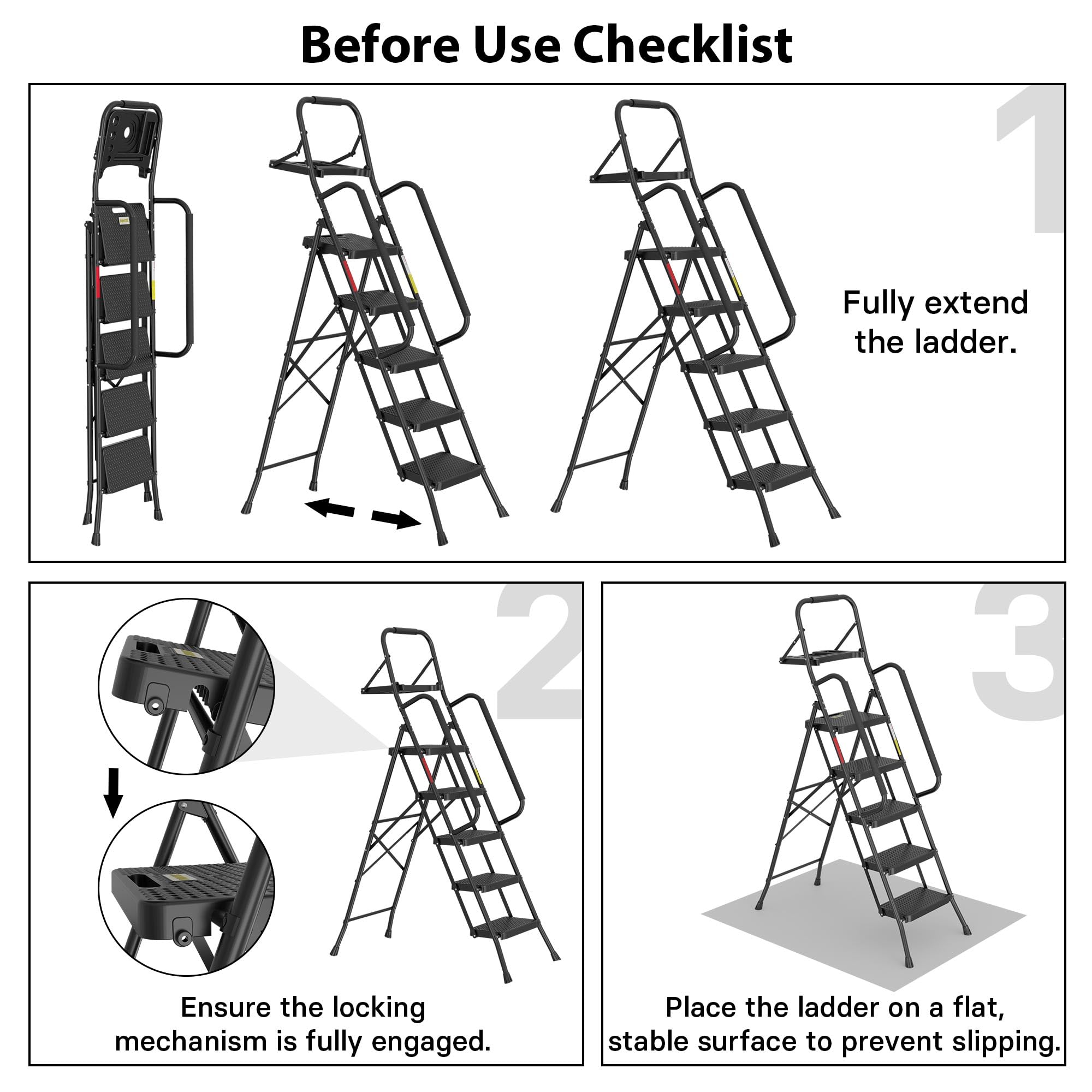 Before Use Checklist

1

Fully extend the ladder.

2

Ensure the locking mechanism is fully engaged.

3

Place the ladder on a flat, stable surface to prevent slipping.