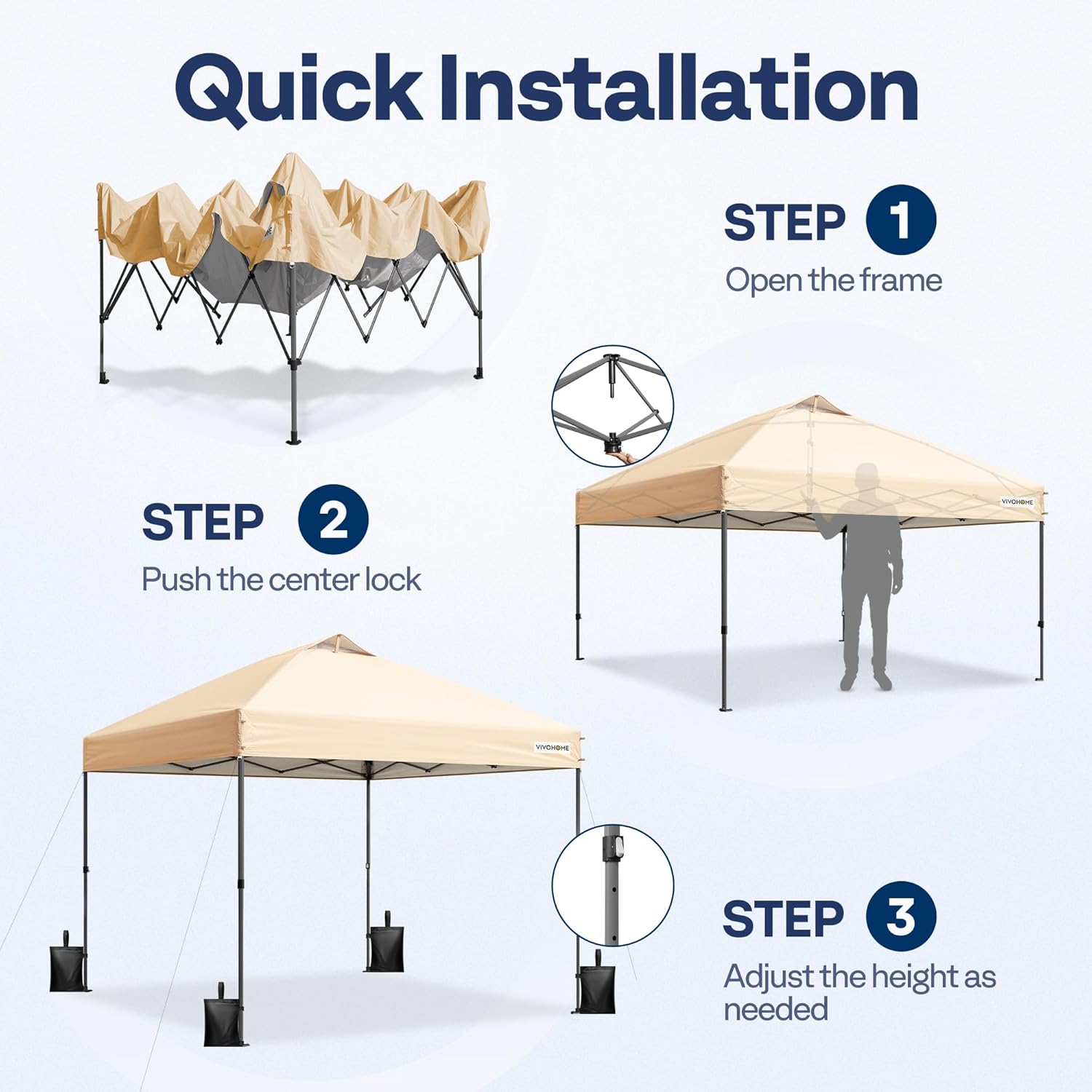 Quick Installation

STEP 1
Open the frame

STEP 2
Push the center lock

VIVOHOME

VIVOHOME

STEP 3
Adjust the height as needed