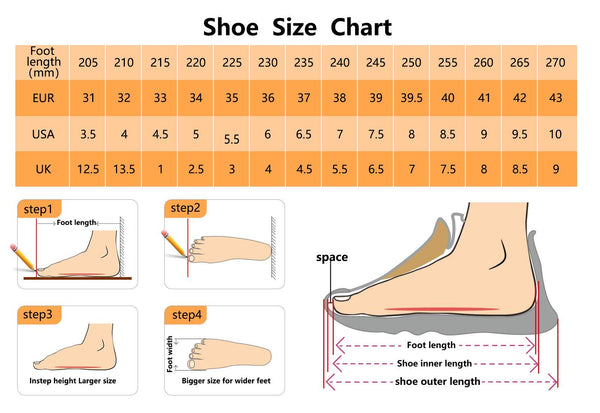 Shoe Size Chart

| Foot length (mm) | 205 | 210 | 215 | 220 | 225 | 230 | 235 | 240 | 245 | 250 | 255 | 260 | 265 | 270 |
|---|---|---|---|---|---|---|---|---|---|---|---|---|---|---|
| EUR | 31 | 32 | 33 | 34 | 35 | 36 | 37 | 38 | 39 | 39.5 | 40 | 41 | 42 | 43 |
| USA | 3.5 | 4 | 4.5 | 5 | 5.5 | 6 | 6.5 | 7 | 7.5 | 8 | 8.5 | 9 | 9.5 | 10 |
| UK | 12.5 | 13.5 | 1 | 2.5 | 3 | 4 | 4.5 | 5.5 | 6.5 | 7 | 7.5 | 8 | 8.5 | 9 |

step1
Foot length

step2

step3
Instep height Larger size

step4
Foot width
Bigger size for wider feet

space
Foot length
Shoe inner length
shoe outer length