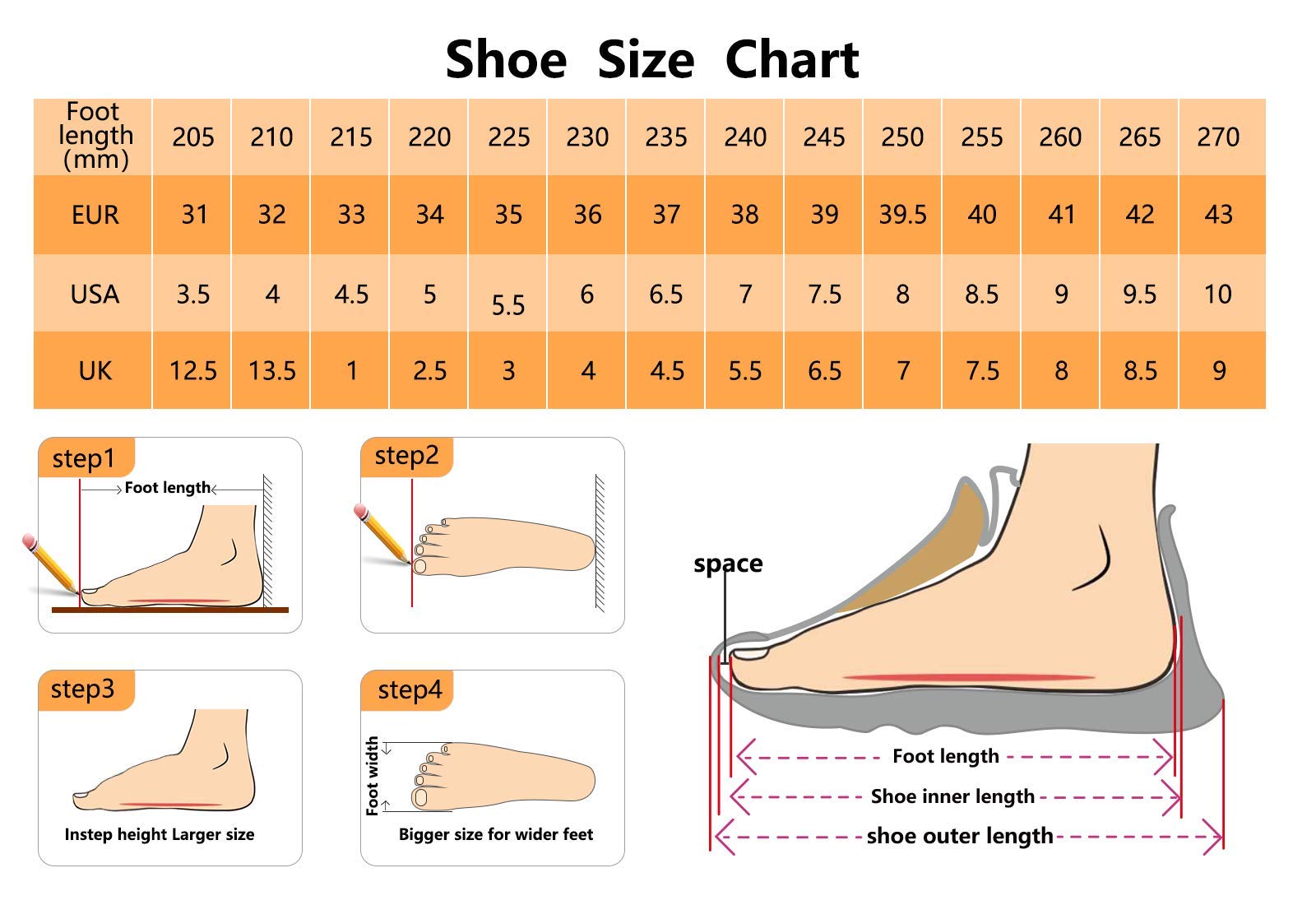 Shoe Size Chart

| Foot length (mm) | 205 | 210 | 215 | 220 | 225 | 230 | 235 | 240 | 245 | 250 | 255 | 260 | 265 | 270 |
|---|---|---|---|---|---|---|---|---|---|---|---|---|---|---|
| EUR | 31 | 32 | 33 | 34 | 35 | 36 | 37 | 38 | 39 | 39.5 | 40 | 41 | 42 | 43 |
| USA | 3.5 | 4 | 4.5 | 5 | 5.5 | 6 | 6.5 | 7 | 7.5 | 8 | 8.5 | 9 | 9.5 | 10 |
| UK | 12.5 | 13.5 | 1 | 2.5 | 3 | 4 | 4.5 | 5.5 | 6.5 | 7 | 7.5 | 8 | 8.5 | 9 |

step1
Foot length

step2

step3
Instep height Larger size

step4
Foot width
Bigger size for wider feet

space
Foot length
Shoe inner length
shoe outer length