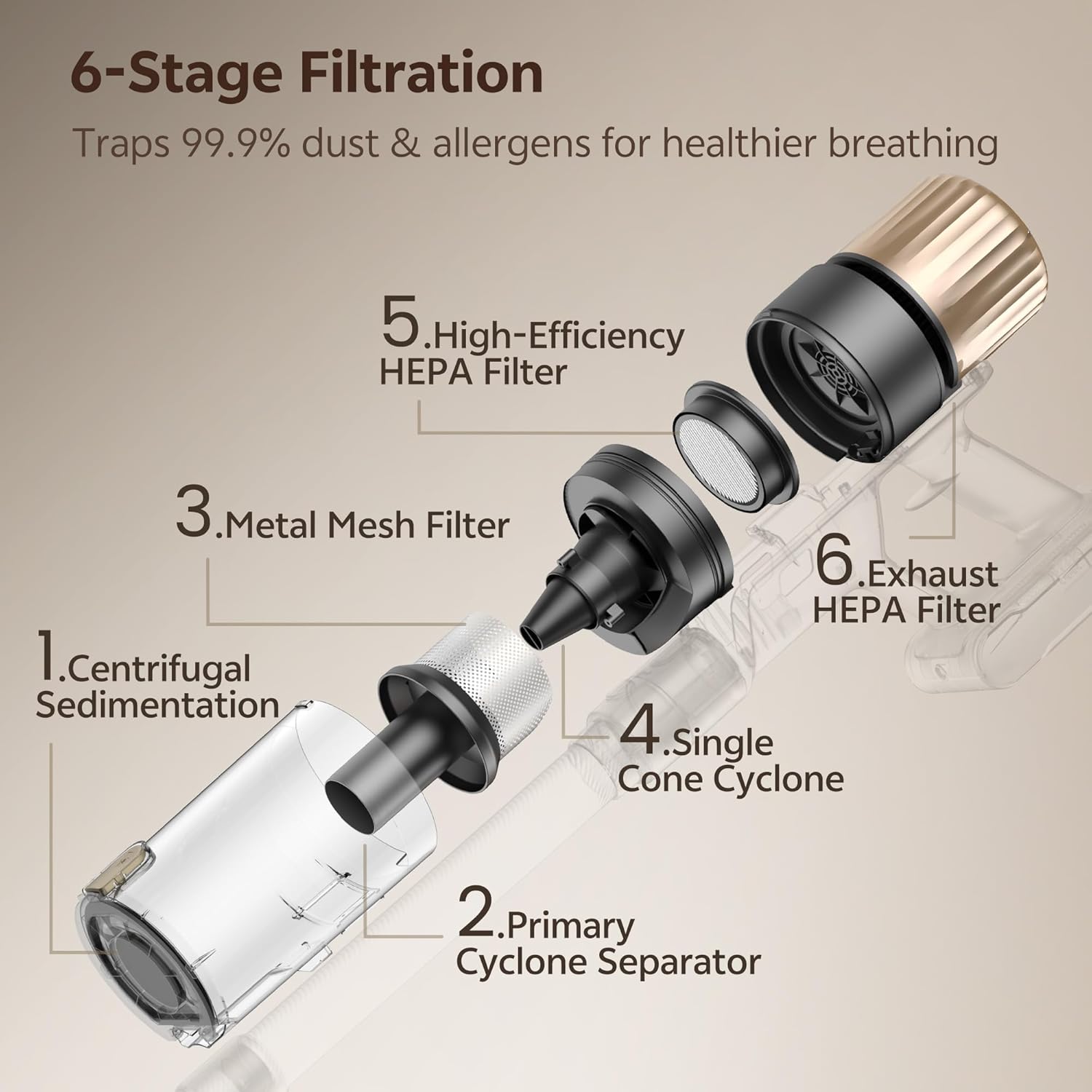 6-Stage Filtration

Traps 99.9% dust & allergens for healthier breathing

5.High-Efficiency HEPA Filter

3.Metal Mesh Filter

6.Exhaust HEPA Filter

1.Centrifugal Sedimentation

4.Single Cone Cyclone

2.Primary Cyclone Separator