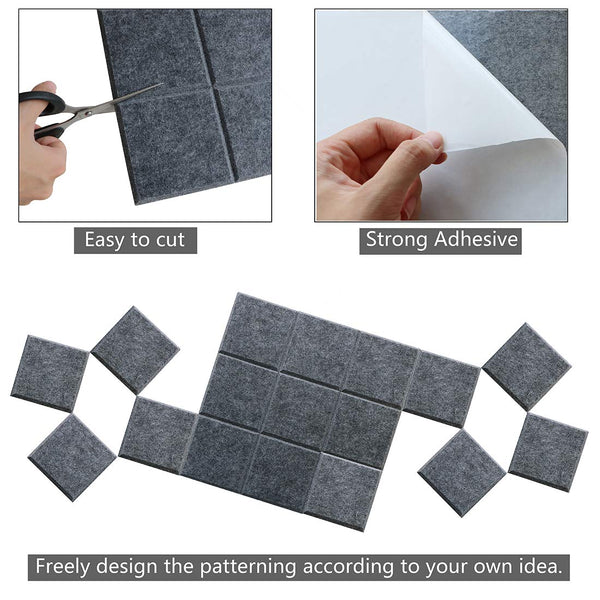 Easy to cut

Strong Adhesive

Freely design the patterning according to your own idea.