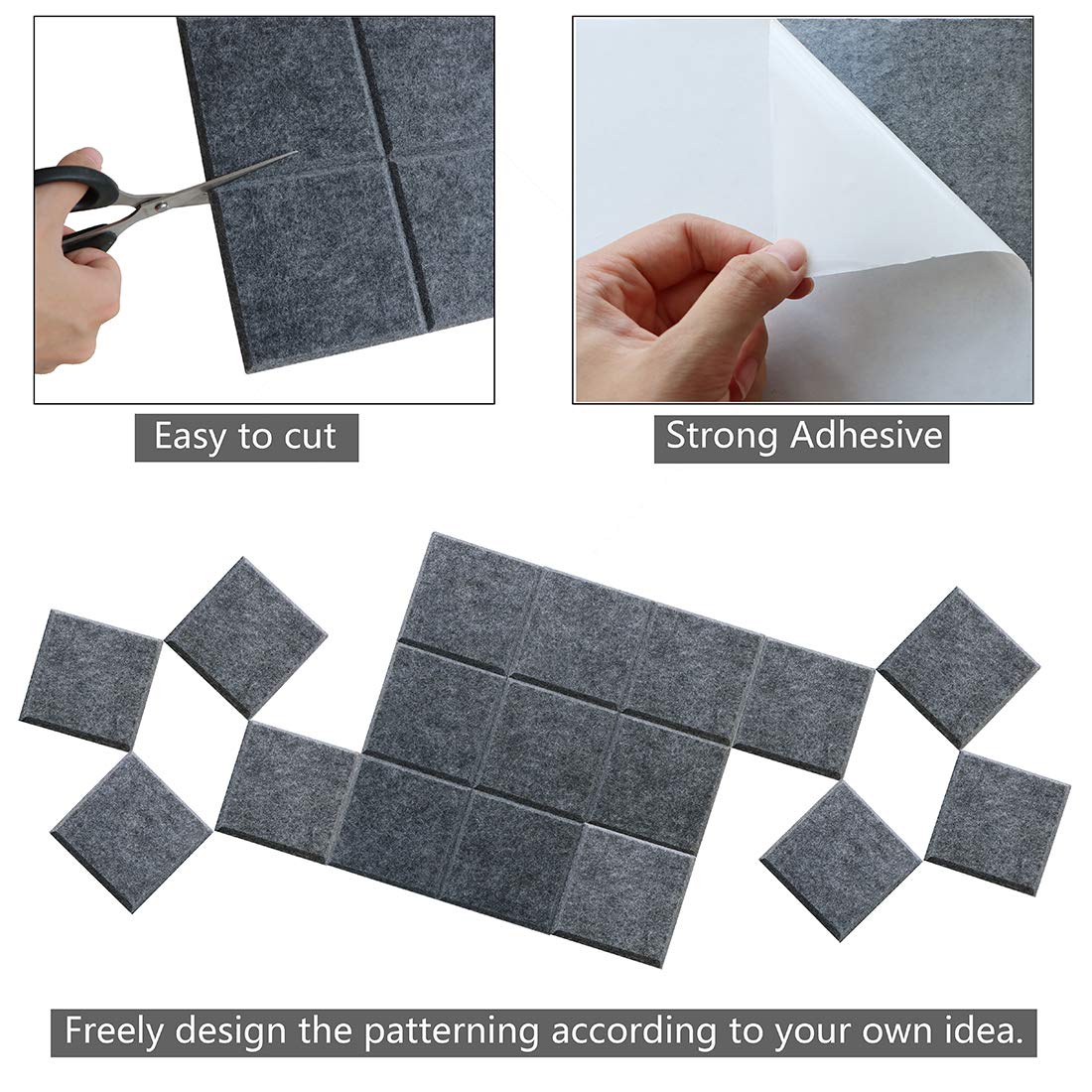 Easy to cut

Strong Adhesive

Freely design the patterning according to your own idea.