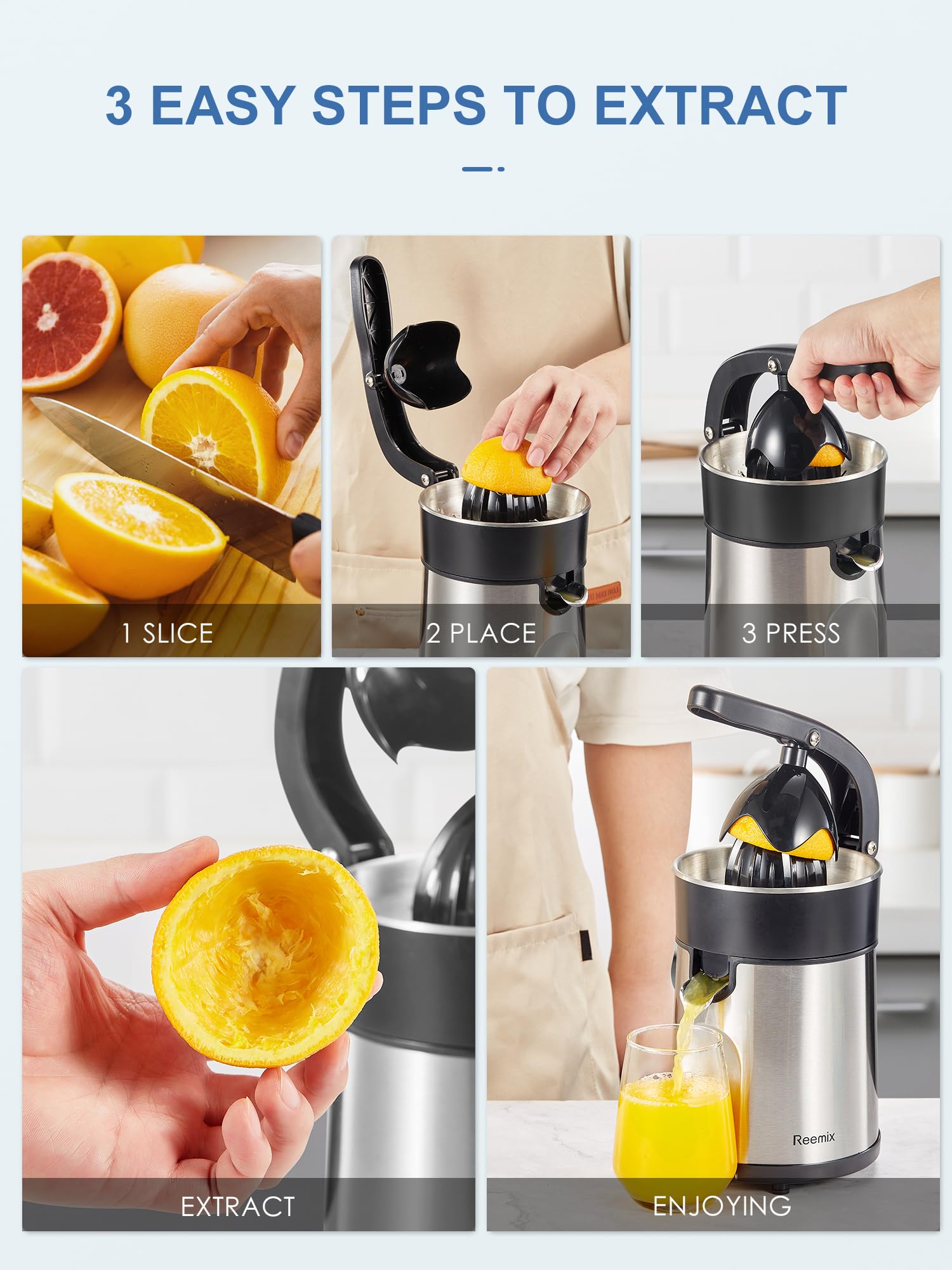 3 EASY STEPS TO EXTRACT

1 SLICE

2 PLACE

3 PRESS

EXTRACT

Reemix

ENJOYING