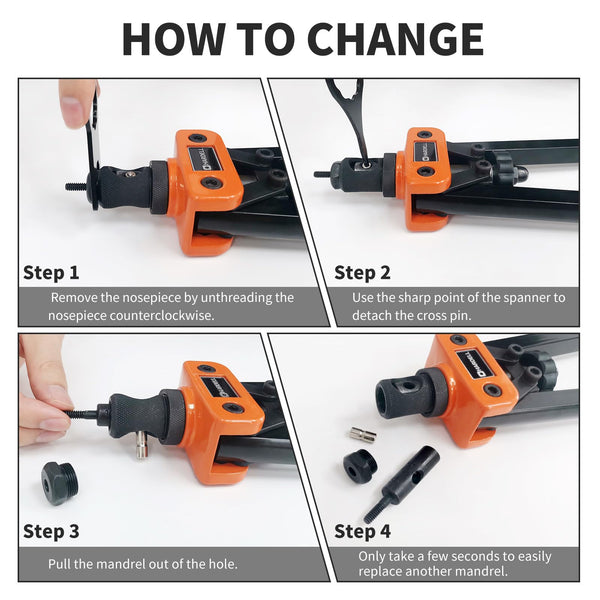 HOW TO CHANGE

Step 1

Remove the nosepiece by unthreading the nosepiece counterclockwise.

Step 2

Use the sharp point of the spanner to detach the cross pin.

Step 3

Pull the mandrel out of the hole.

Step 4

Only take a few seconds to easily replace another mandrel.