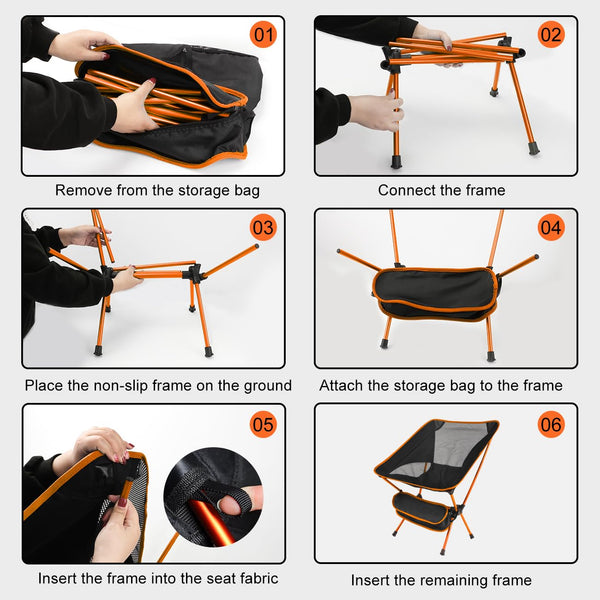 01

Remove from the storage bag

02

Connect the frame

03

Place the non-slip frame on the ground

04

Attach the storage bag to the frame

05

Insert the frame into the seat fabric

06

Insert the remaining frame