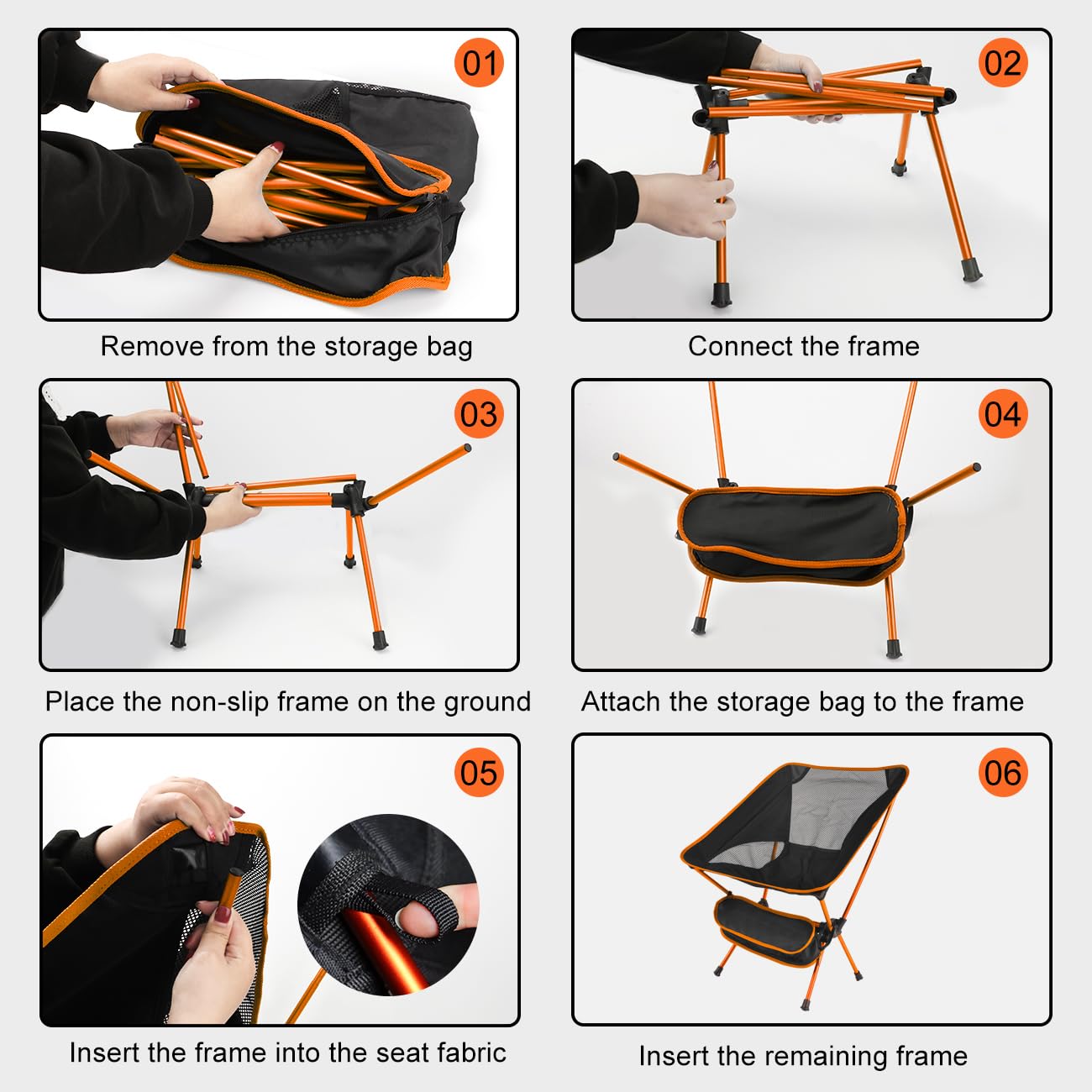 01
Remove from the storage bag

02
Connect the frame

03
Place the non-slip frame on the ground

04
Attach the storage bag to the frame

05
Insert the frame into the seat fabric

06
Insert the remaining frame