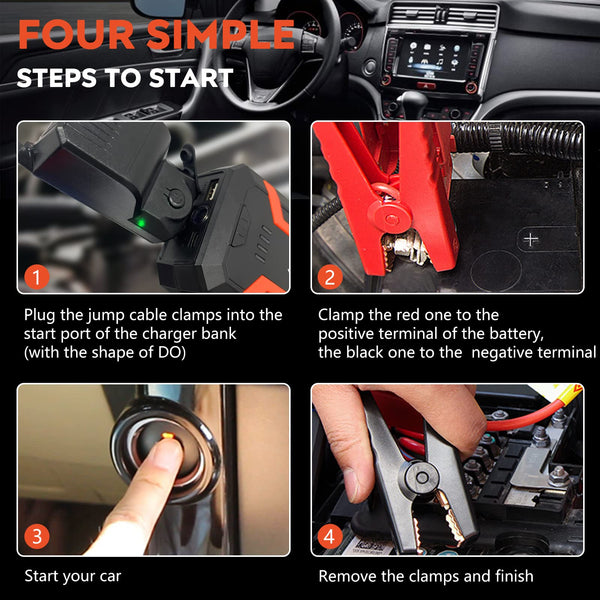 FOUR SIMPLE
STEPS TO START

1

Plug the jump cable clamps into the start port of the charger bank (with the shape of DO)

2

Clamp the red one to the positive terminal of the battery, the black one to the negative terminal

3

Start your car

4

Remove the clamps and finish