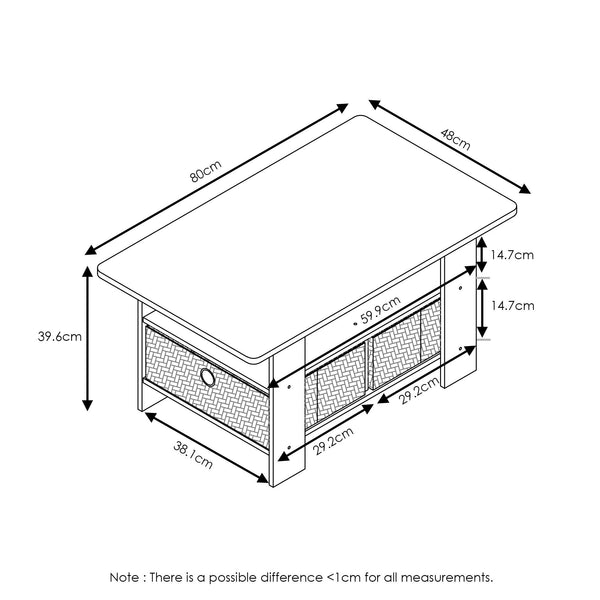 80cm

48cm

14.7cm

14.7cm

59.9cm

39.6cm

29.2cm

29.2cm

38.1cm

Note : There is a possible difference <1cm for all measurements.