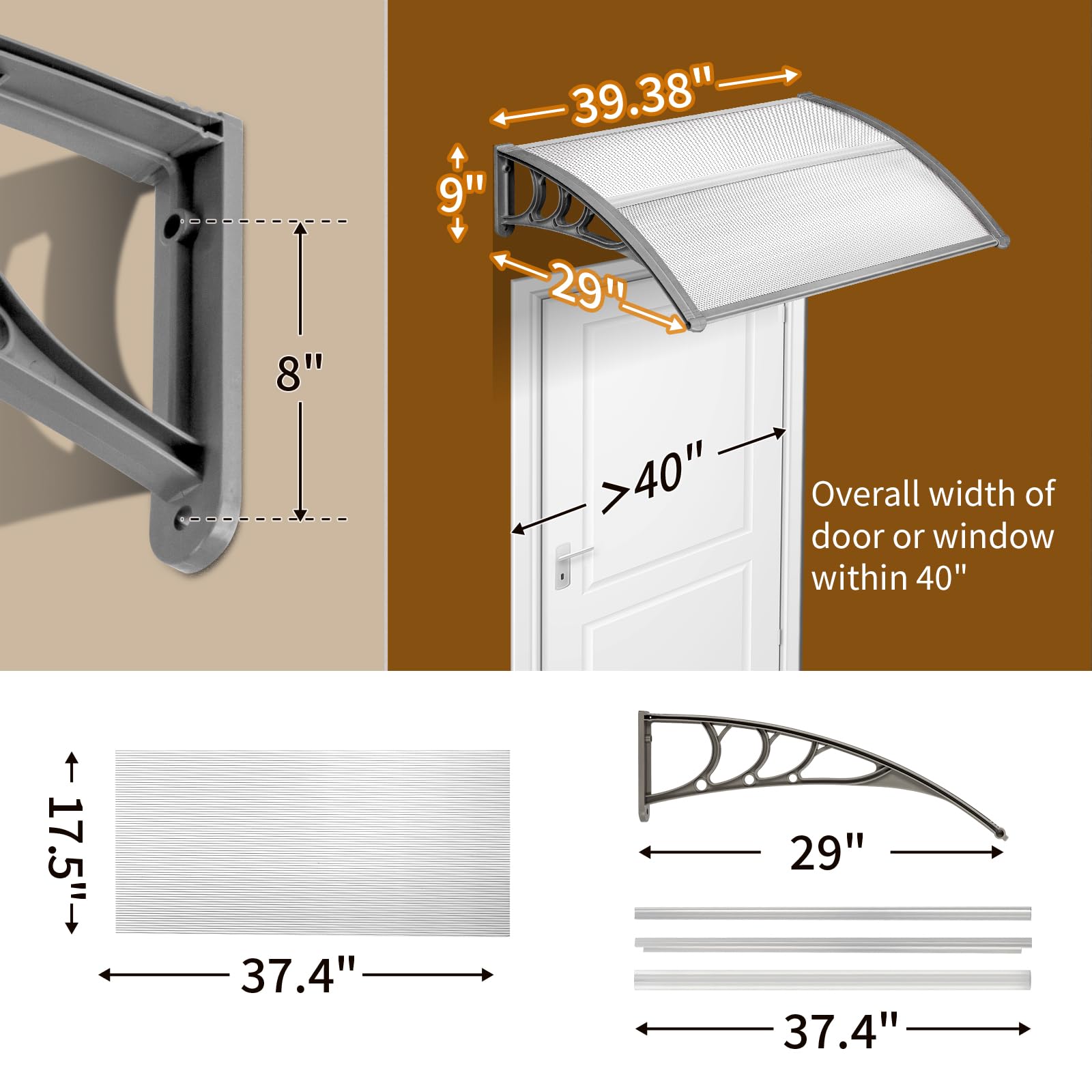 8"

39.38"

9"

29"

>40"

Overall width of door or window within 40"

17.5"

37.4"

29"

37.4"