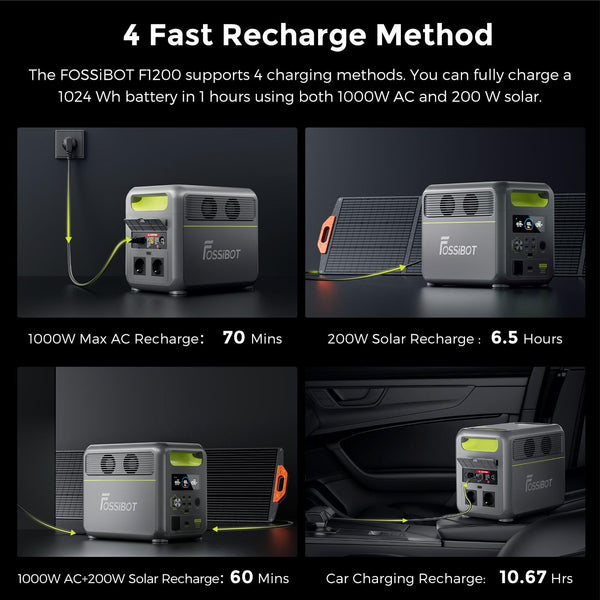 4 Fast Recharge Method

The FOSSiBOT F1200 supports 4 charging methods. You can fully charge a 1024 Wh battery in 1 hours using both 1000W AC and 200 W solar.

FOSSiBOT

1000W Max AC Recharge: 70 Mins

FOSSiBOT

200W Solar Recharge : 6.5 Hours

FOSSiBOT

1000W AC+200W Solar Recharge: 60 Mins

FOSSiBOT

Car Charging Recharge: 10.67 Hrs