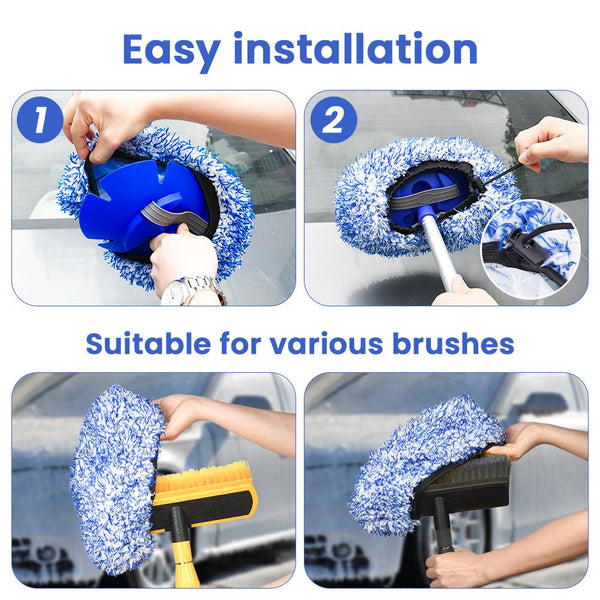 Easy installation

1

2

Suitable for various brushes