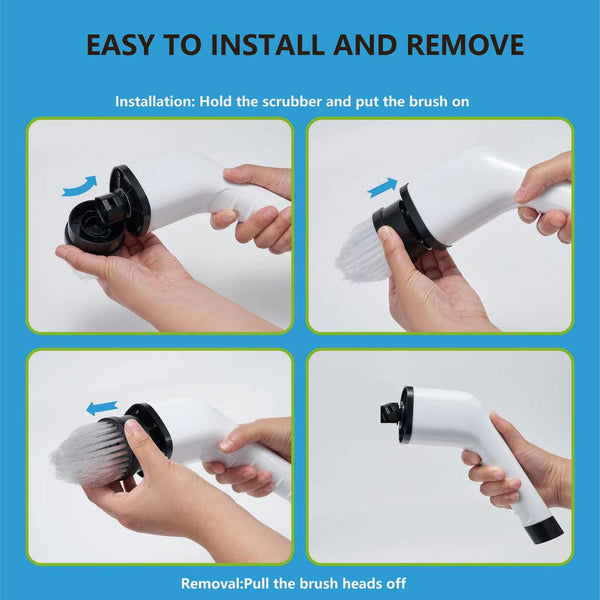 EASY TO INSTALL AND REMOVE

Installation: Hold the scrubber and put the brush on

Removal:Pull the brush heads off