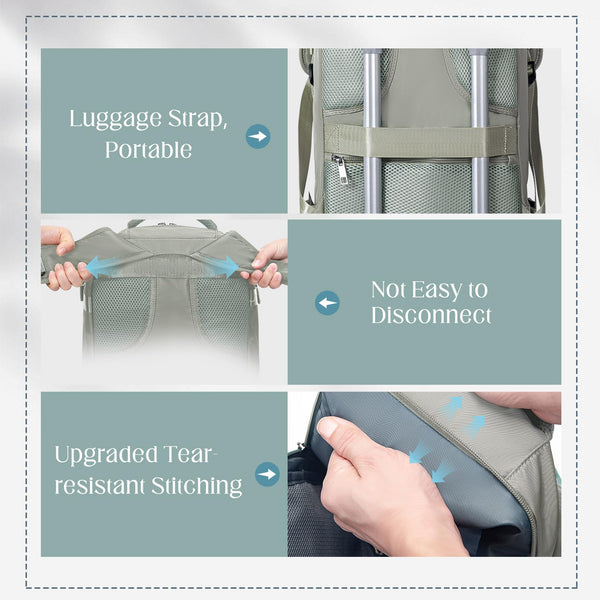 Luggage Strap, Portable

Not Easy to Disconnect

Upgraded Tear-resistant Stitching