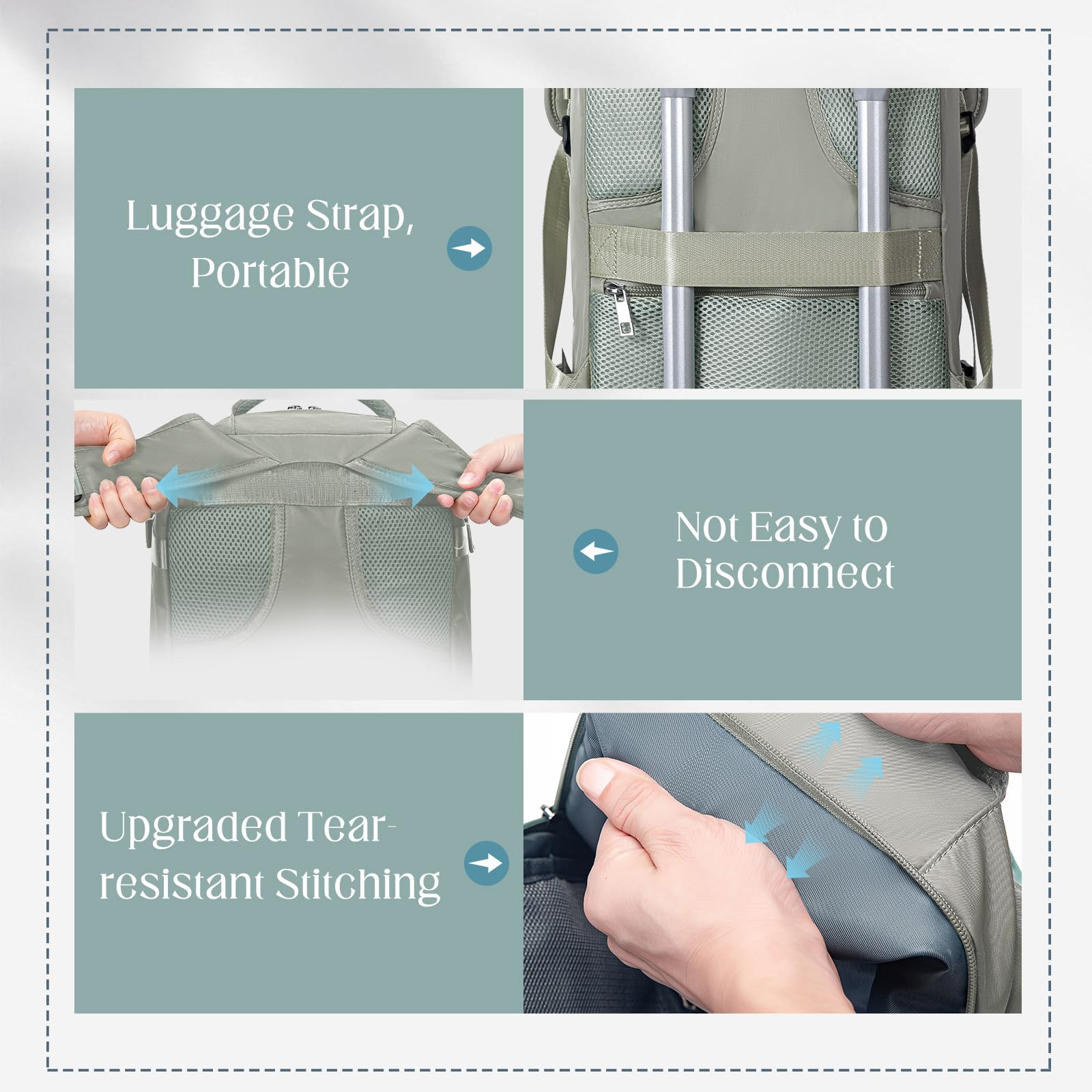 Luggage Strap, Portable

Not Easy to Disconnect

Upgraded Tear-resistant Stitching