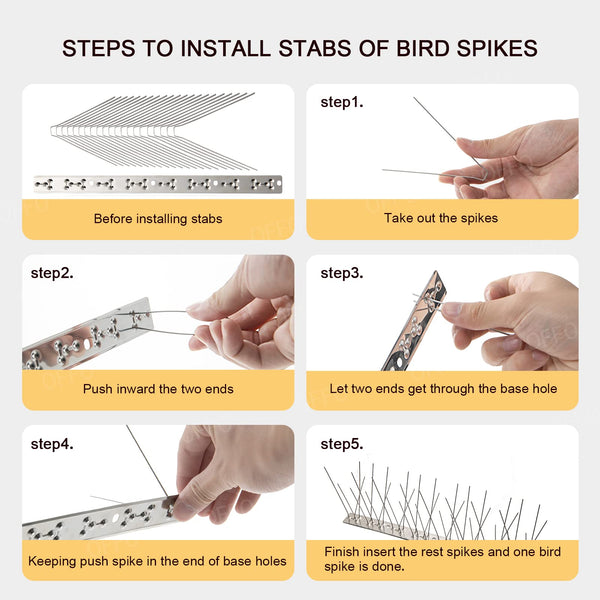 STEPS TO INSTALL STABS OF BIRD SPIKES

Before installing stabs

step1.

Take out the spikes

step2.

Push inward the two ends

step3.

Let two ends get through the base hole

step4.

Keeping push spike in the end of base holes

step5.

Finish insert the rest spikes and one bird spike is done.