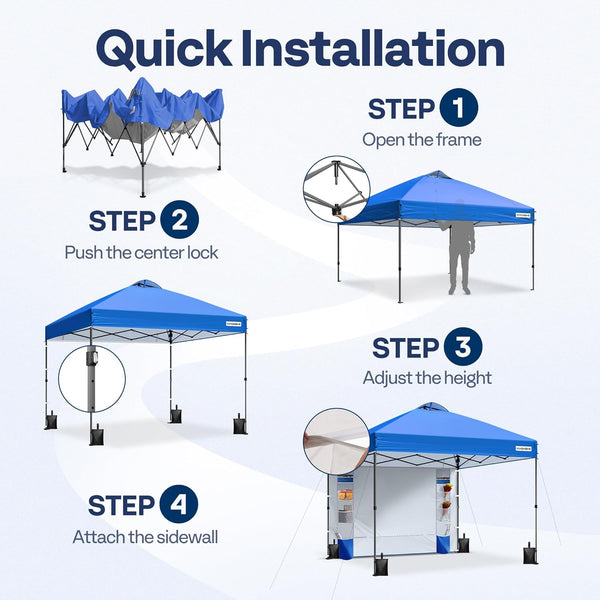 Quick Installation

STEP 1
Open the frame

STEP 2
Push the center lock

STEP 3
Adjust the height

STEP 4
Attach the sidewall