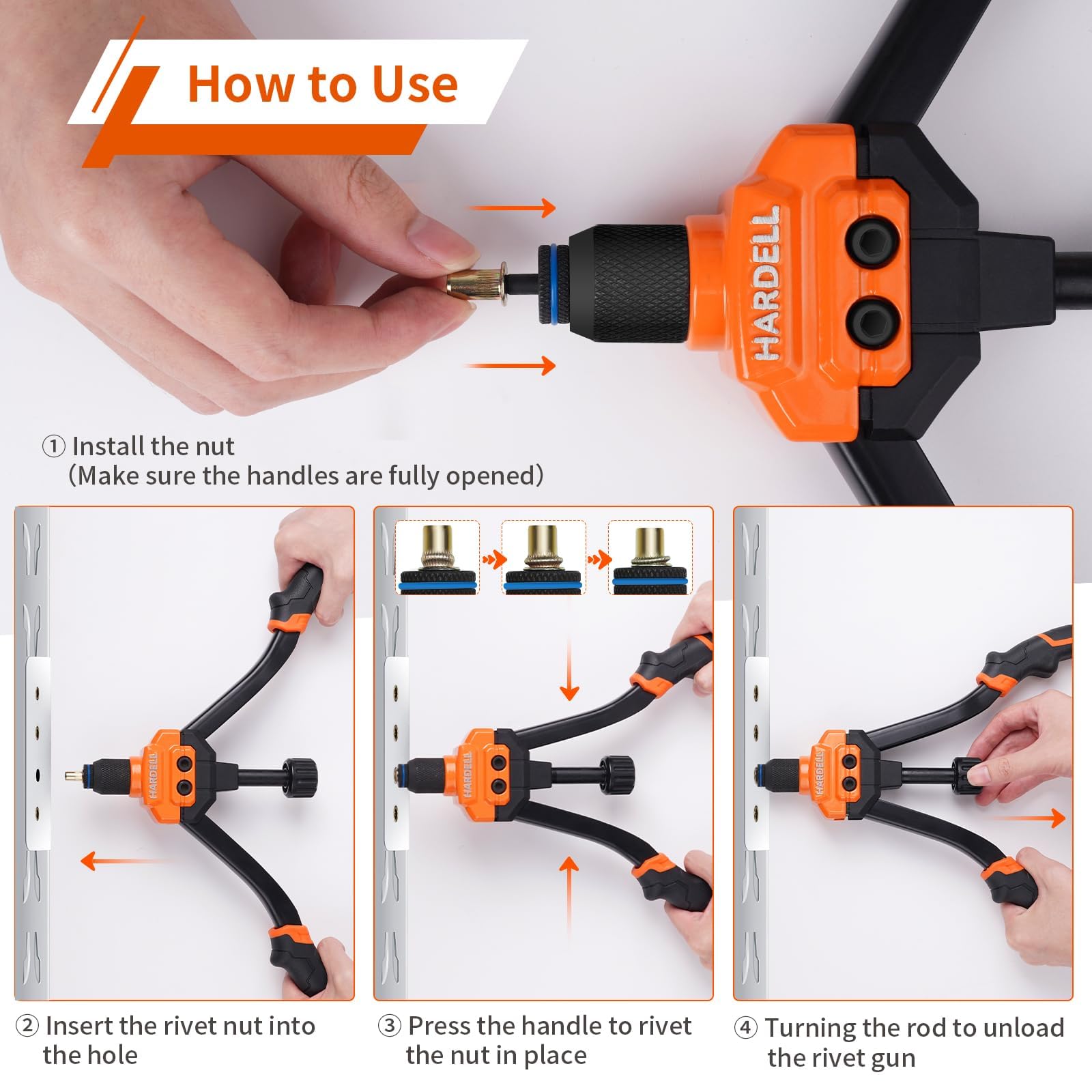 How to Use

HARDELL

① Install the nut
(Make sure the handles are fully opened)

HARDELL

HARDELL

HARDELL

② Insert the rivet nut into the hole

③ Press the handle to rivet the nut in place

④ Turning the rod to unload the rivet gun