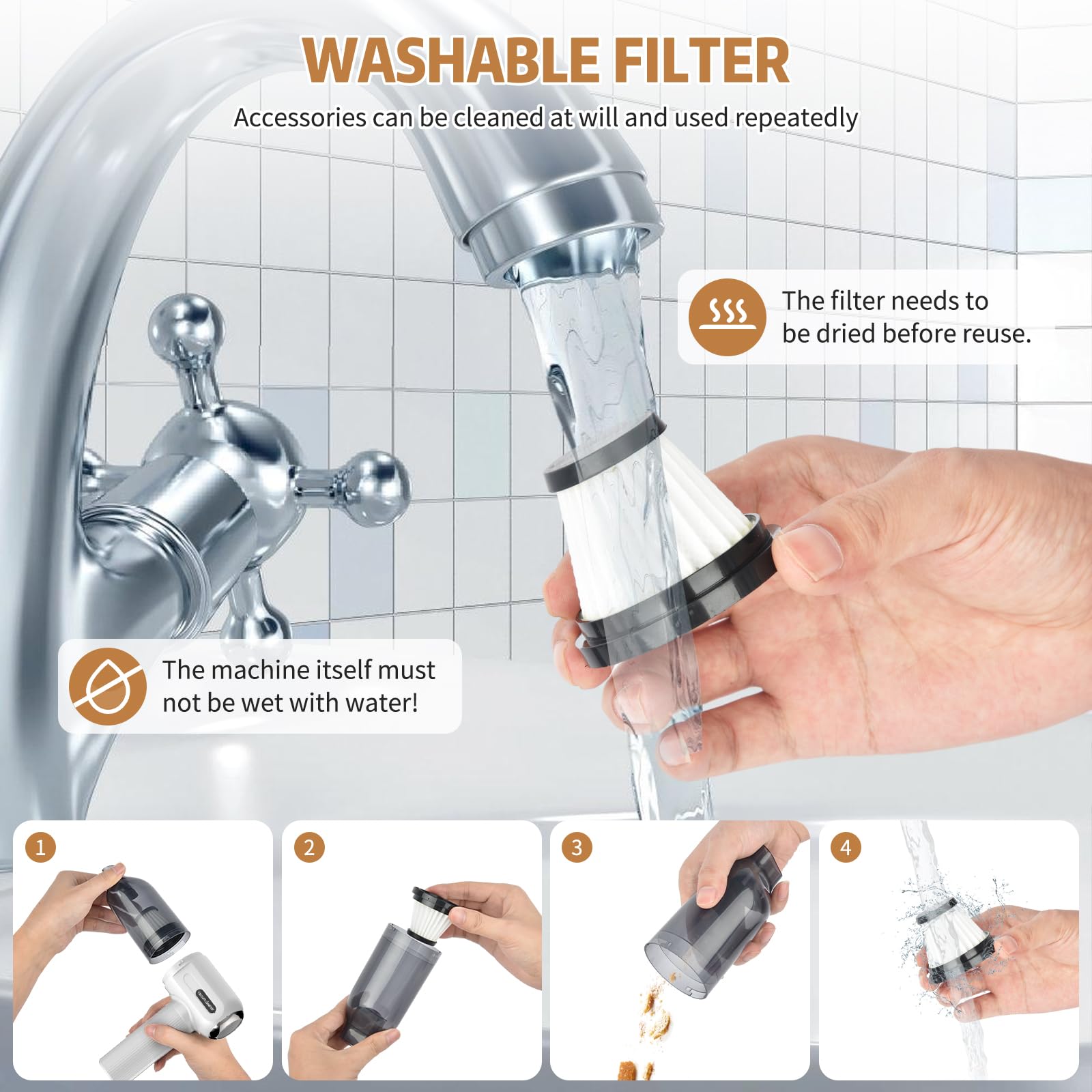 WASHABLE FILTER

Accessories can be cleaned at will and used repeatedly

The filter needs to be dried before reuse.

The machine itself must not be wet with water!

1

2

3

4