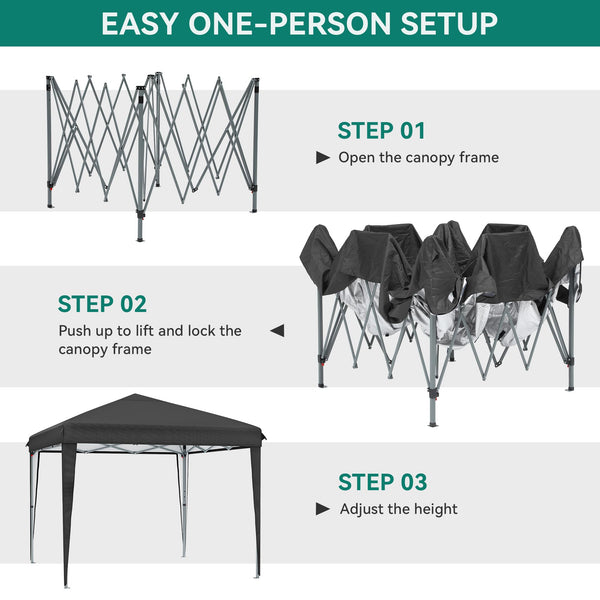 EASY ONE-PERSON SETUP

STEP 01

▶ Open the canopy frame

STEP 02

Push up to lift and lock the canopy frame ◀

STEP 03

▶ Adjust the height