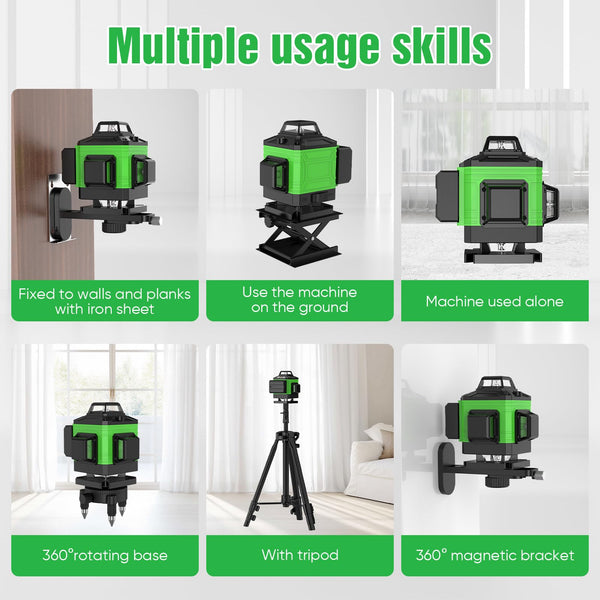 Multiple usage skills

Fixed to walls and planks with iron sheet

Use the machine on the ground

Machine used alone

360°rotating base

With tripod

360° magnetic bracket