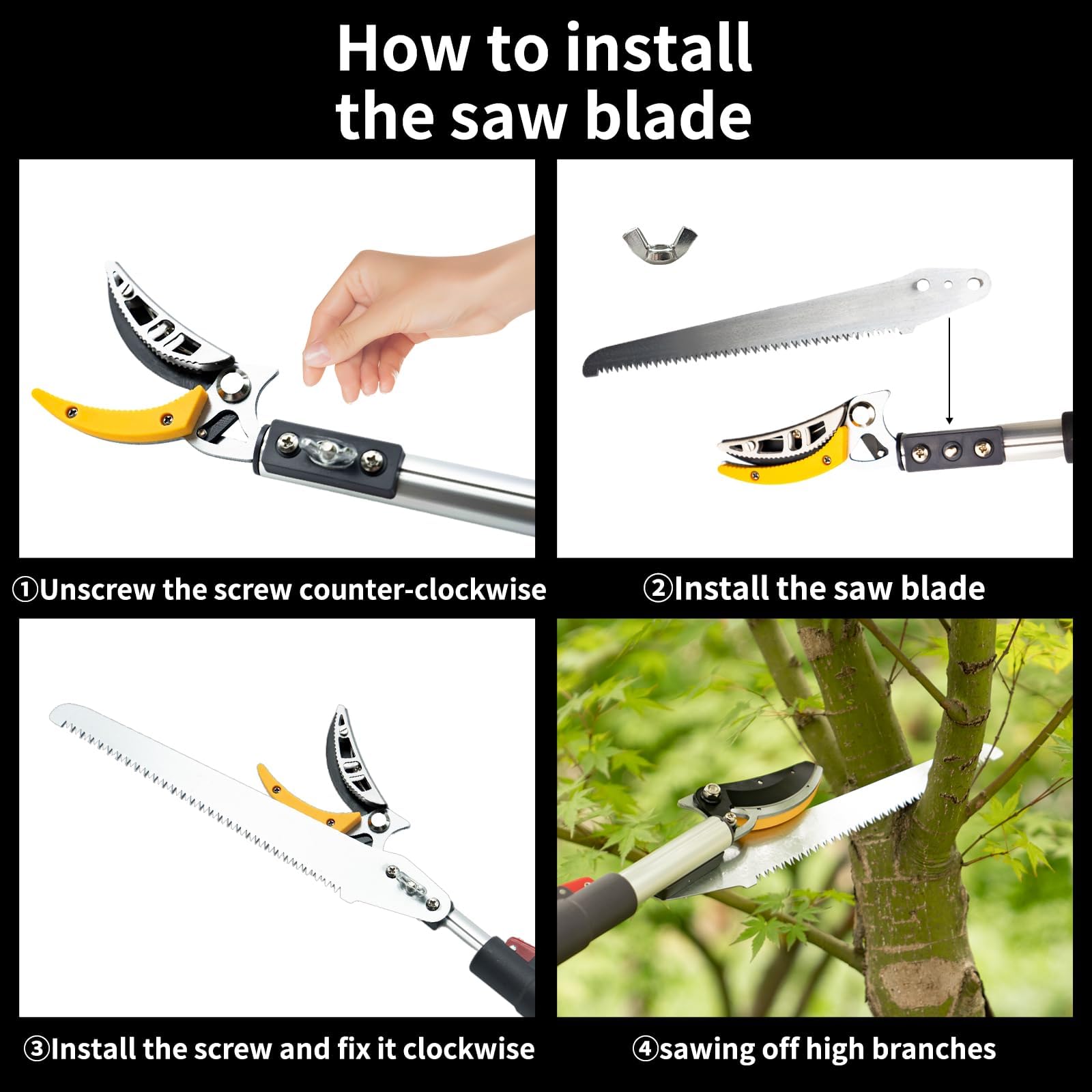 How to install the saw blade

①Unscrew the screw counter-clockwise

②Install the saw blade

③Install the screw and fix it clockwise

④sawing off high branches