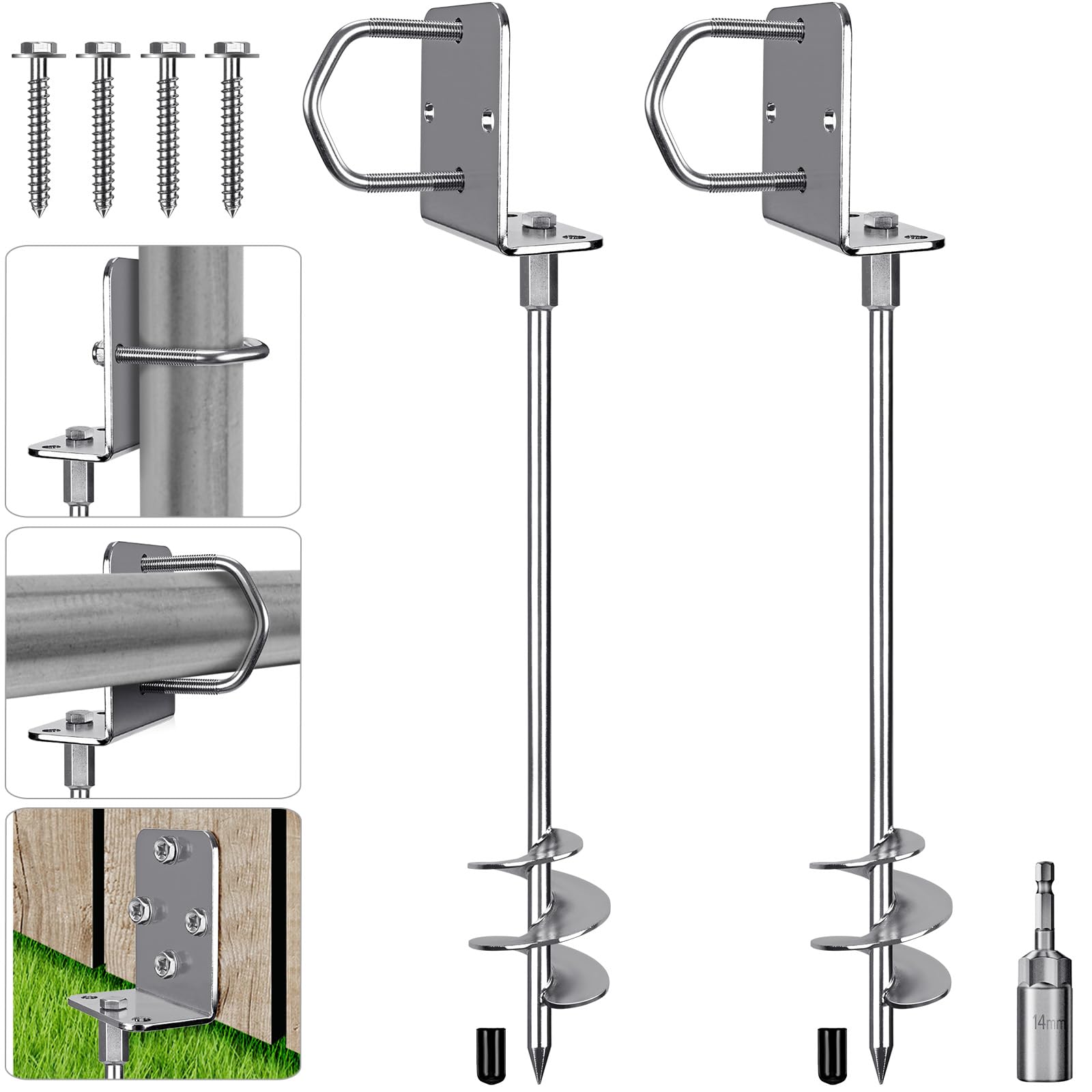 14mm