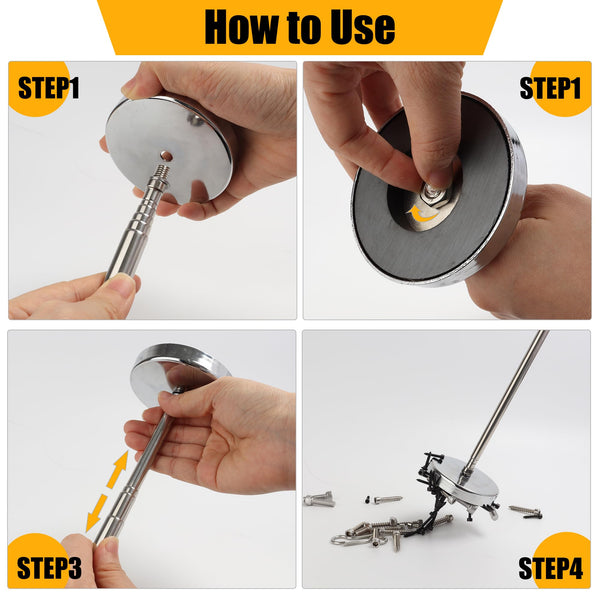 How to Use

STEP1

STEP1

STEP3

STEP4