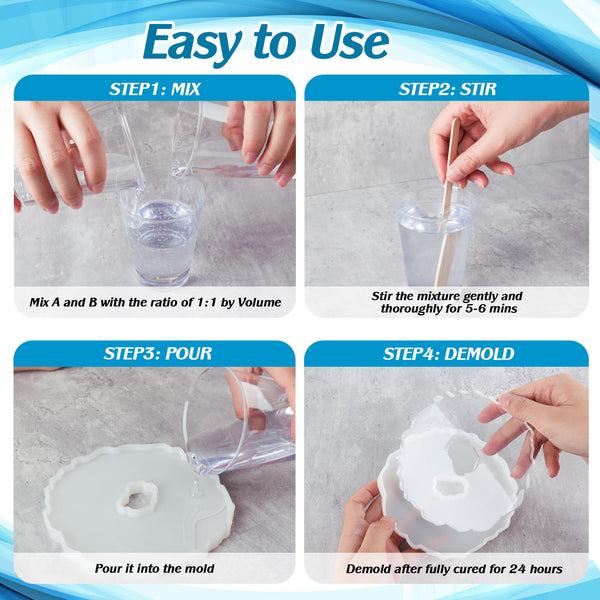 Easy to Use

STEP1: MIX

Mix A and B with the ratio of 1:1 by Volume

STEP2: STIR

Stir the mixture gently and thoroughly for 5-6 mins

STEP3: POUR

Pour it into the mold

STEP4: DEMOLD

Demold after fully cured for 24 hours