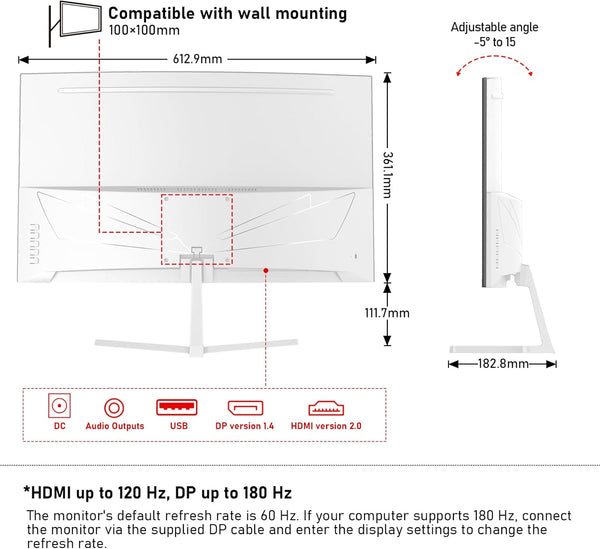 Compatible with wall mounting
100×100mm

Adjustable angle
-5° to 15

612.9mm

361.1mm

111.7mm

182.8mm

DC

Audio Outputs

USB

DP version 1.4

HDMI version 2.0

*HDMI up to 120 Hz, DP up to 180 Hz

The monitor's default refresh rate is 60 Hz. If your computer supports 180 Hz, connect the monitor via the supplied DP cable and enter the display settings to change the refresh rate.