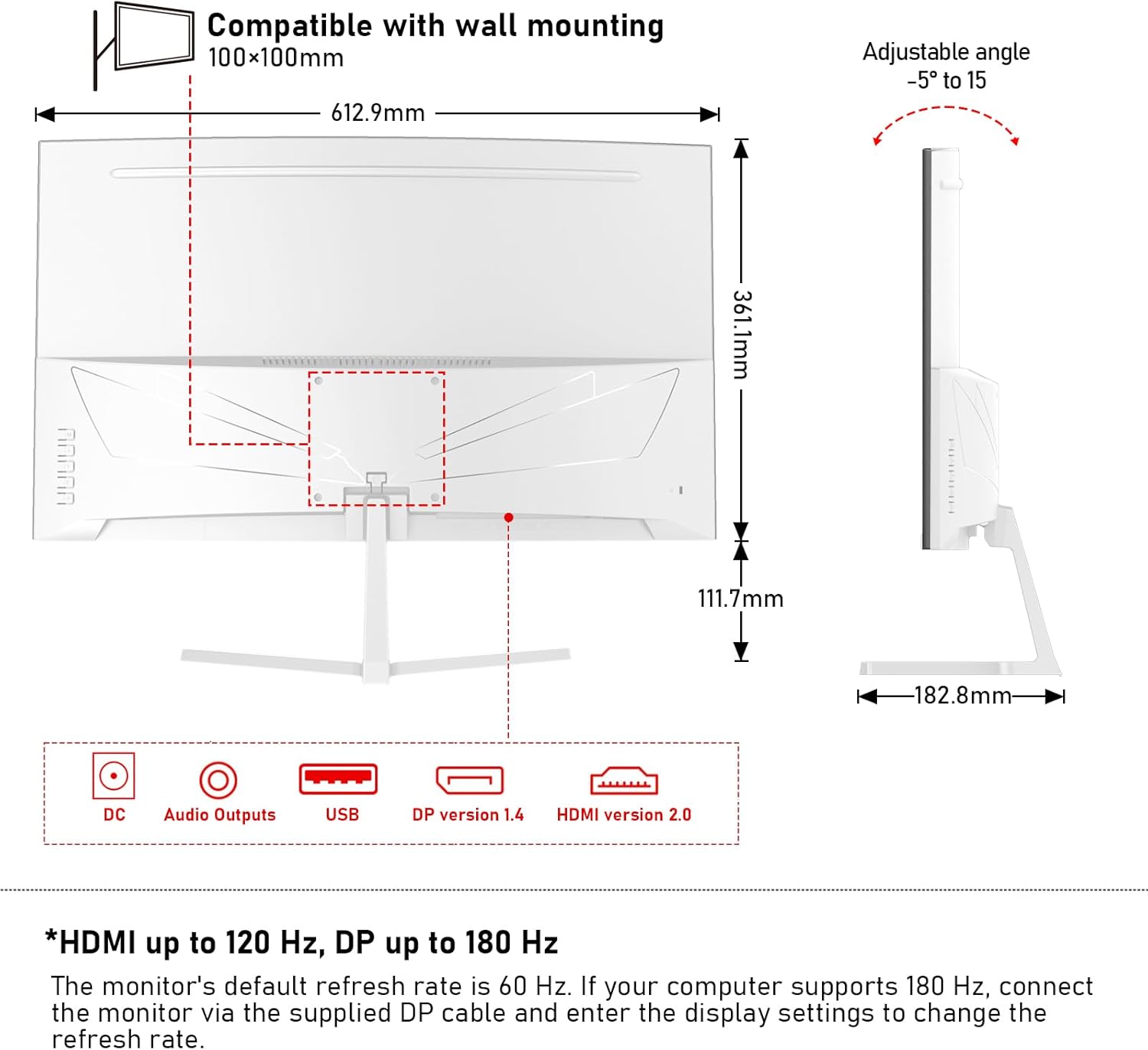 Compatible with wall mounting
100×100mm

Adjustable angle
-5° to 15

612.9mm

361.1mm

111.7mm

182.8mm

DC
Audio Outputs
USB
DP version 1.4
HDMI version 2.0

*HDMI up to 120 Hz, DP up to 180 Hz

The monitor's default refresh rate is 60 Hz. If your computer supports 180 Hz, connect the monitor via the supplied DP cable and enter the display settings to change the refresh rate.