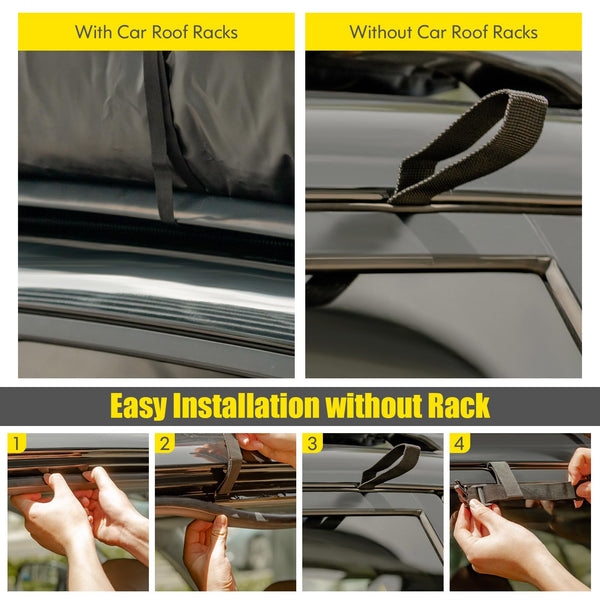 With Car Roof Racks

Without Car Roof Racks

Easy Installation without Rack

1

2

3

4