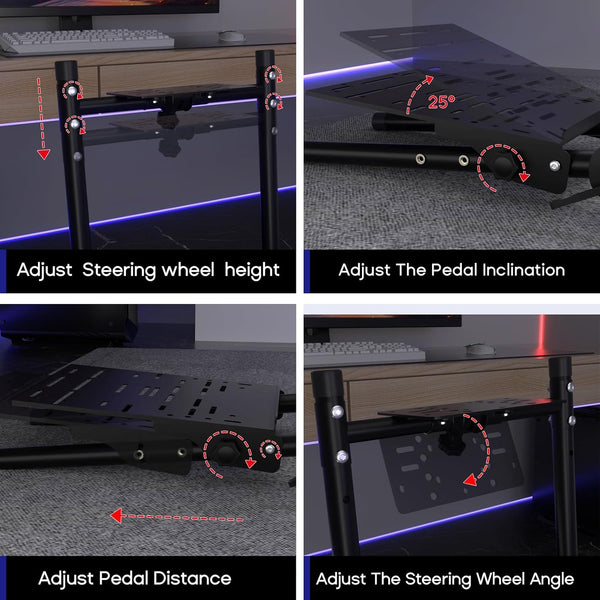 Adjust Steering wheel height

25°

Adjust The Pedal Inclination

Adjust Pedal Distance

Adjust The Steering Wheel Angle