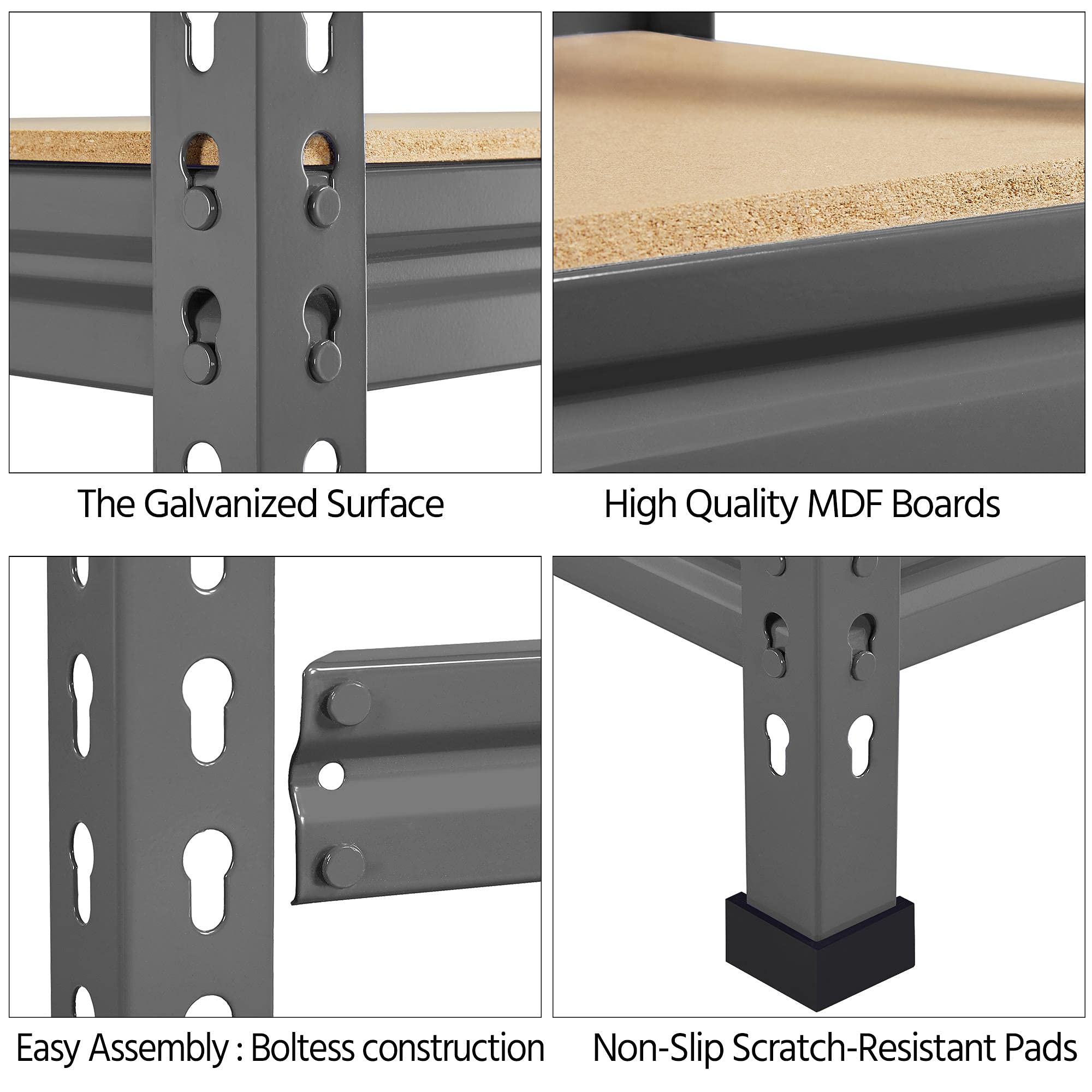 The Galvanized Surface

High Quality MDF Boards

Easy Assembly : Boltess construction

Non-Slip Scratch-Resistant Pads