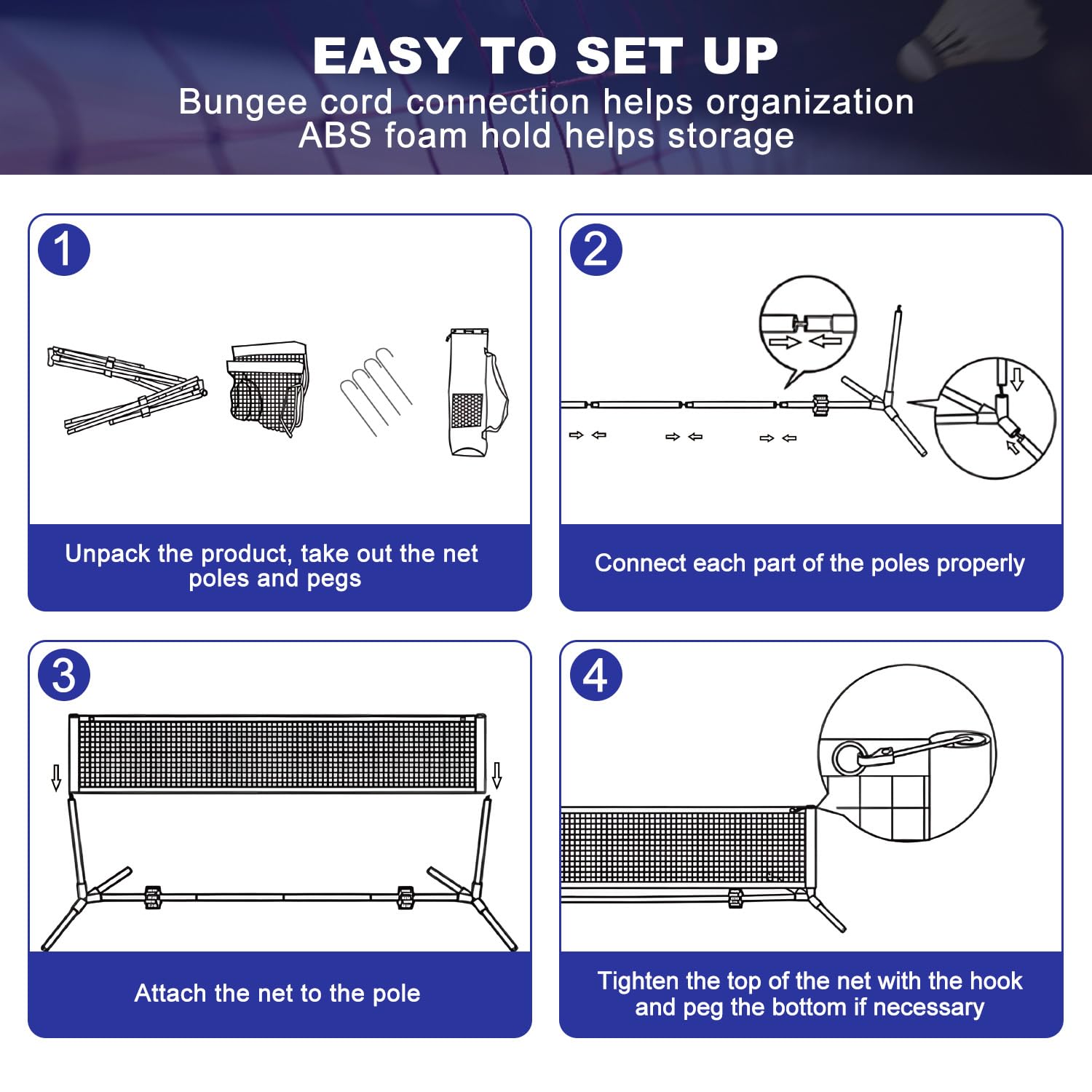 EASY TO SET UP
Bungee cord connection helps organization
ABS foam hold helps storage

1
Unpack the product, take out the net poles and pegs

2
Connect each part of the poles properly

3
Attach the net to the pole

4
Tighten the top of the net with the hook and peg the bottom if necessary