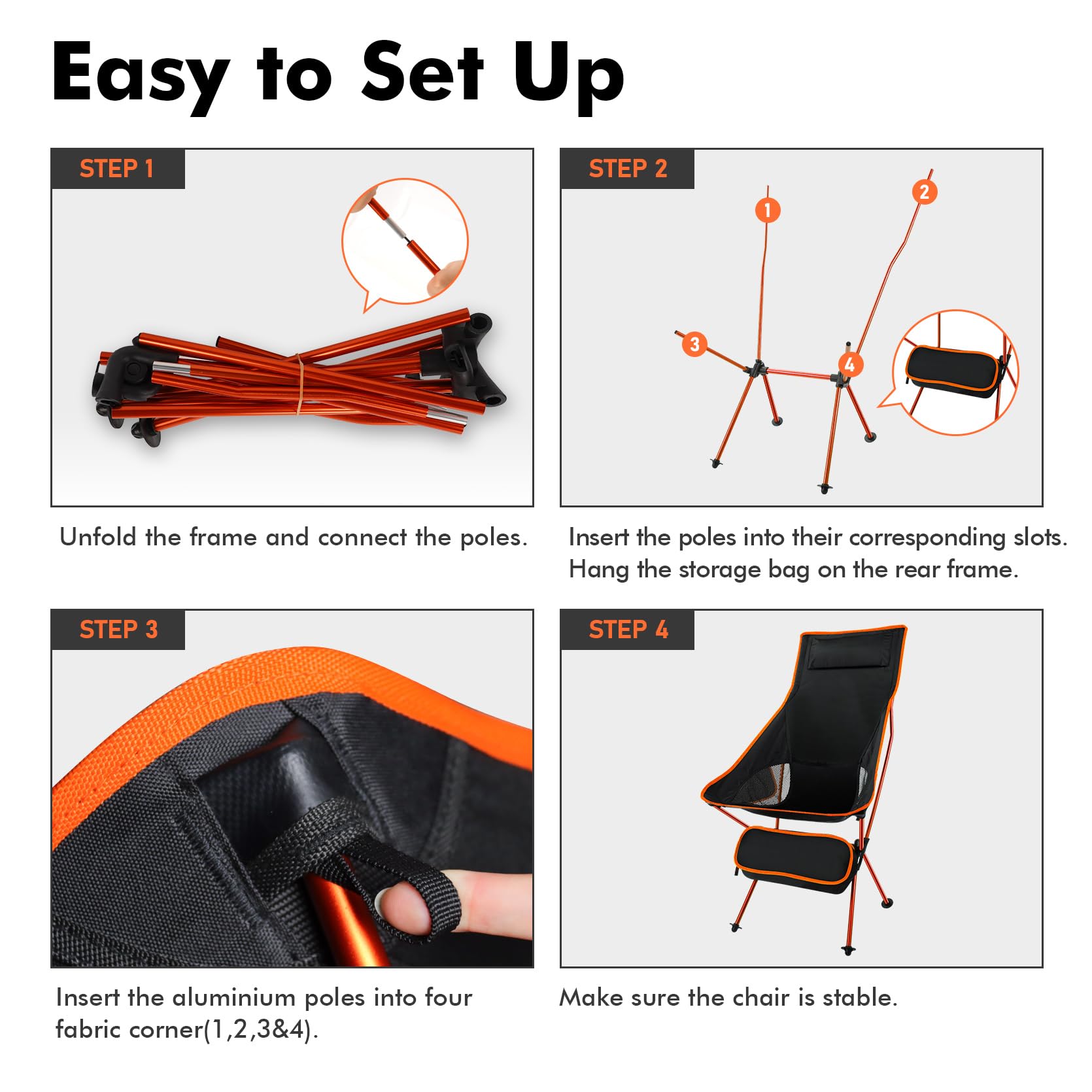 Easy to Set Up

STEP 1

Unfold the frame and connect the poles.

STEP 2

1
2
3
4

Insert the poles into their corresponding slots. Hang the storage bag on the rear frame.

STEP 3

Insert the aluminium poles into four fabric corner(1,2,3&4).

STEP 4

Make sure the chair is stable.