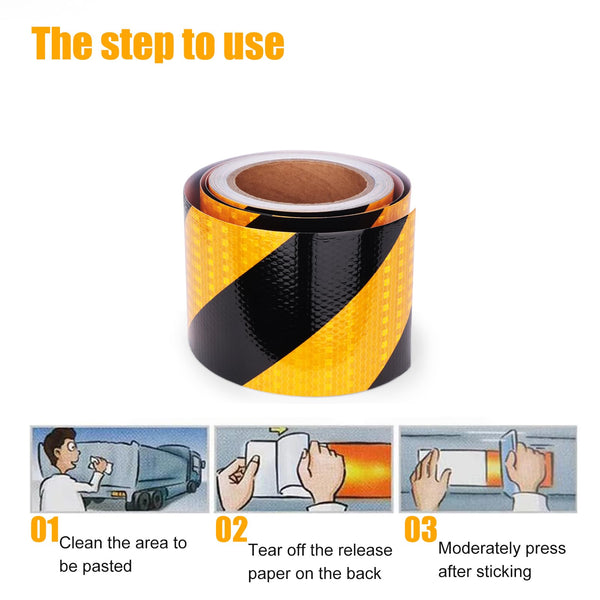 The step to use

01 Clean the area to be pasted

02 Tear off the release paper on the back

03 Moderately press after sticking