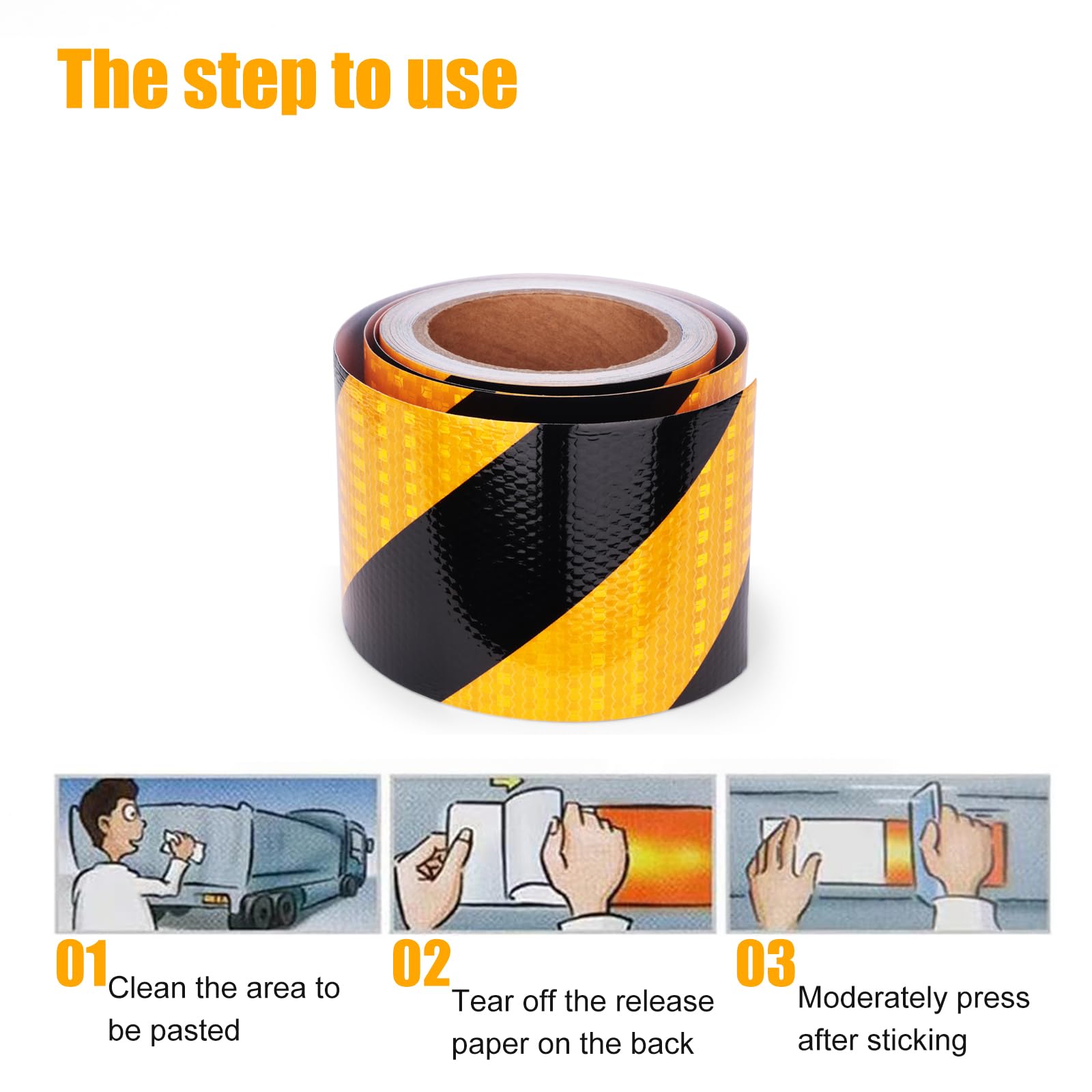 The step to use

01 Clean the area to be pasted

02 Tear off the release paper on the back

03 Moderately press after sticking