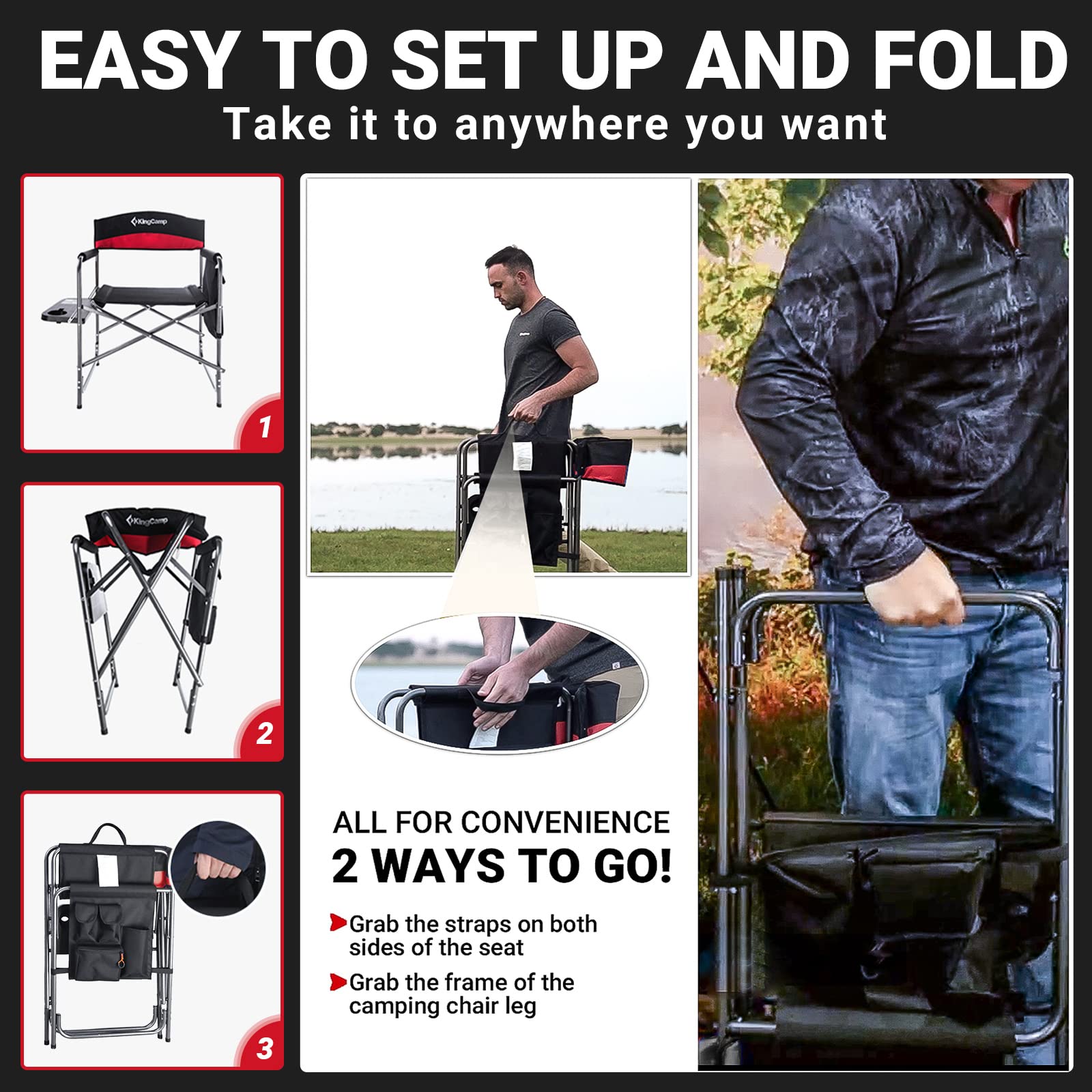 EASY TO SET UP AND FOLD
Take it to anywhere you want

KingCamp

1

KingCamp

2

3

ALL FOR CONVENIENCE
2 WAYS TO GO!

Grab the straps on both sides of the seat

Grab the frame of the camping chair leg