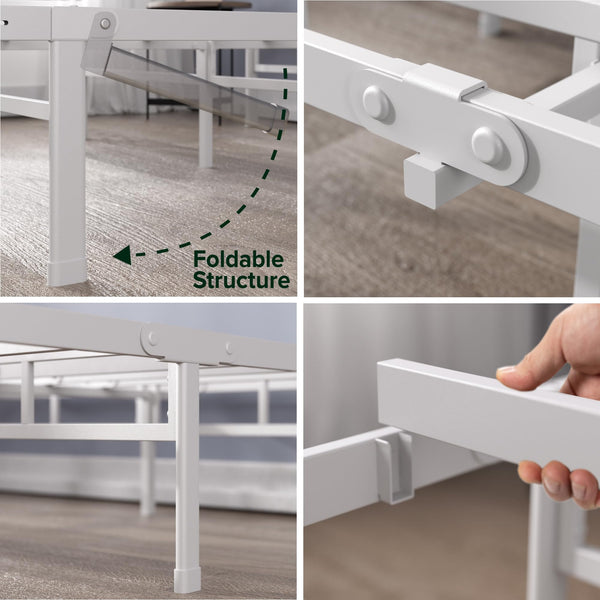 Foldable Structure