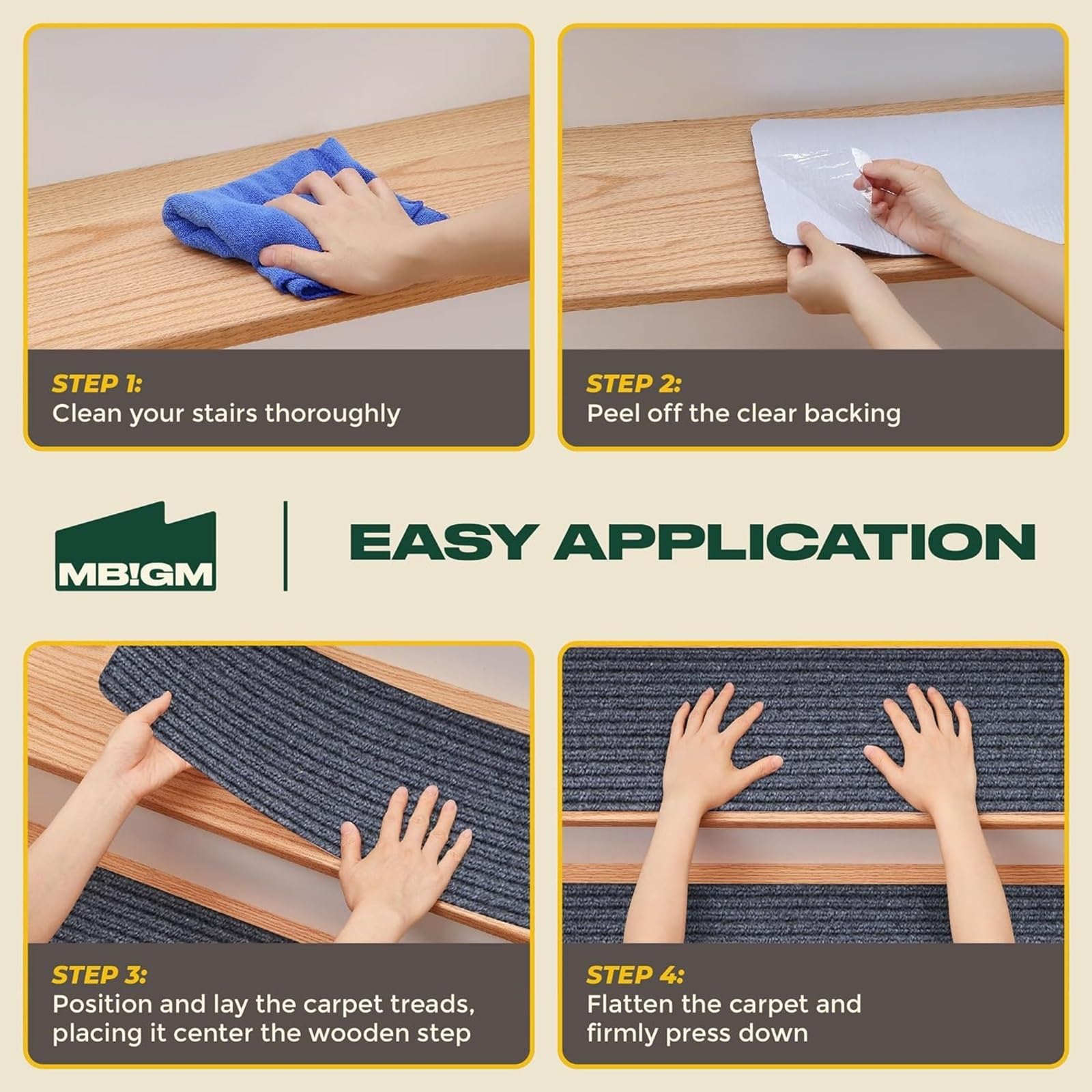 STEP 1:
Clean your stairs thoroughly

STEP 2:
Peel off the clear backing

MB!GM

EASY APPLICATION

STEP 3:
Position and lay the carpet treads, placing it center the wooden step

STEP 4:
Flatten the carpet and firmly press down