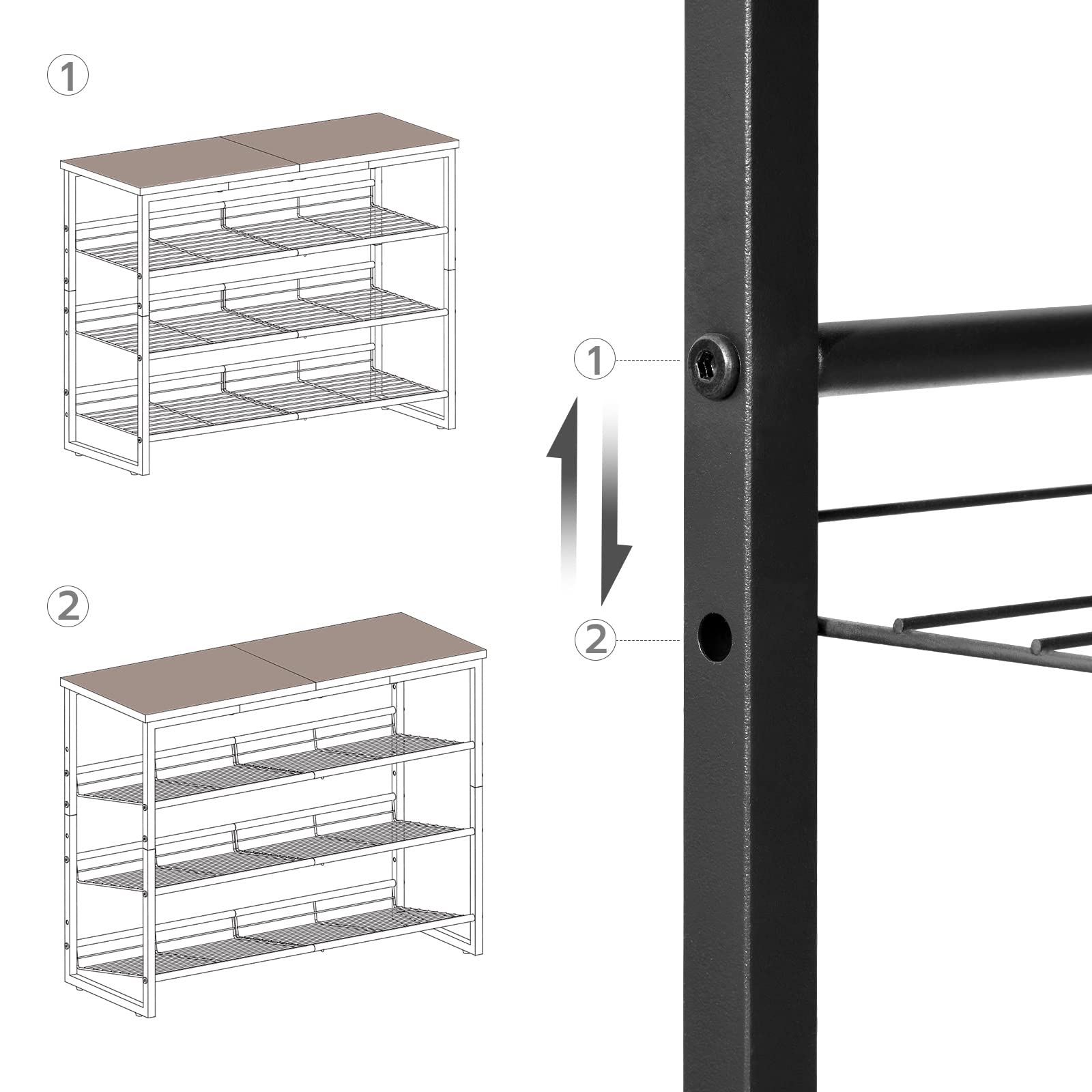 1

2

1

2