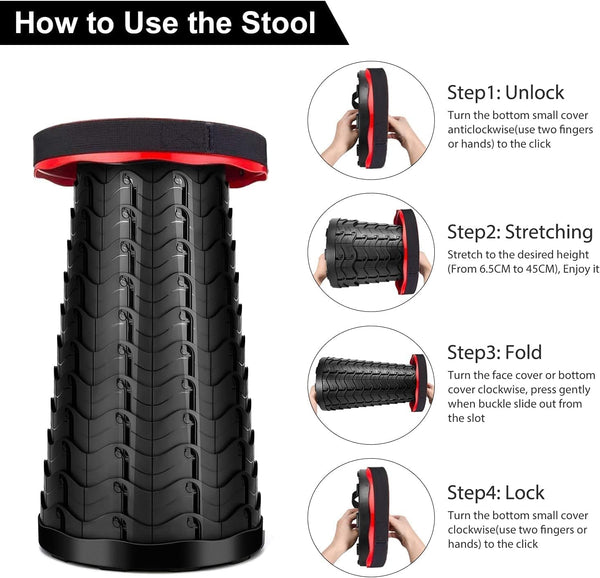 How to Use the Stool

Step1: Unlock
Turn the bottom small cover anticlockwise(use two fingers or hands) to the click

Step2: Stretching
Stretch to the desired height (From 6.5CM to 45CM), Enjoy it

Step3: Fold
Turn the face cover or bottom cover clockwise, press gently when buckle slide out from the slot

Step4: Lock
Turn the bottom small cover clockwise(use two fingers or hands) to the click