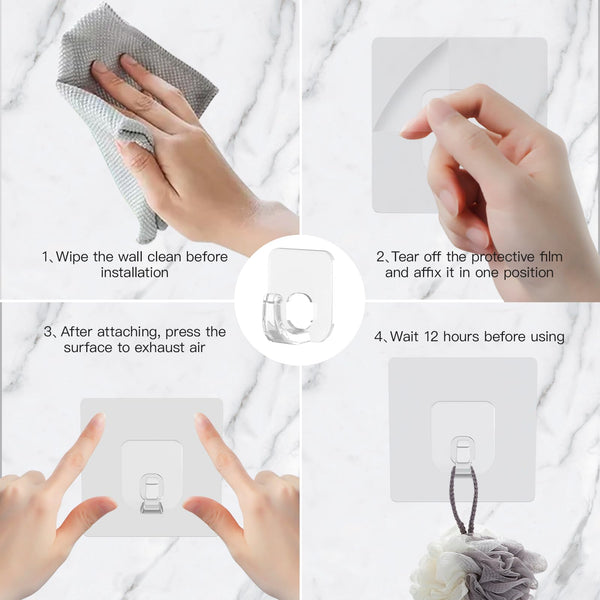 1、Wipe the wall clean before installation

2、Tear off the protective film and affix it in one position

3、After attaching, press the surface to exhaust air

4、Wait 12 hours before using