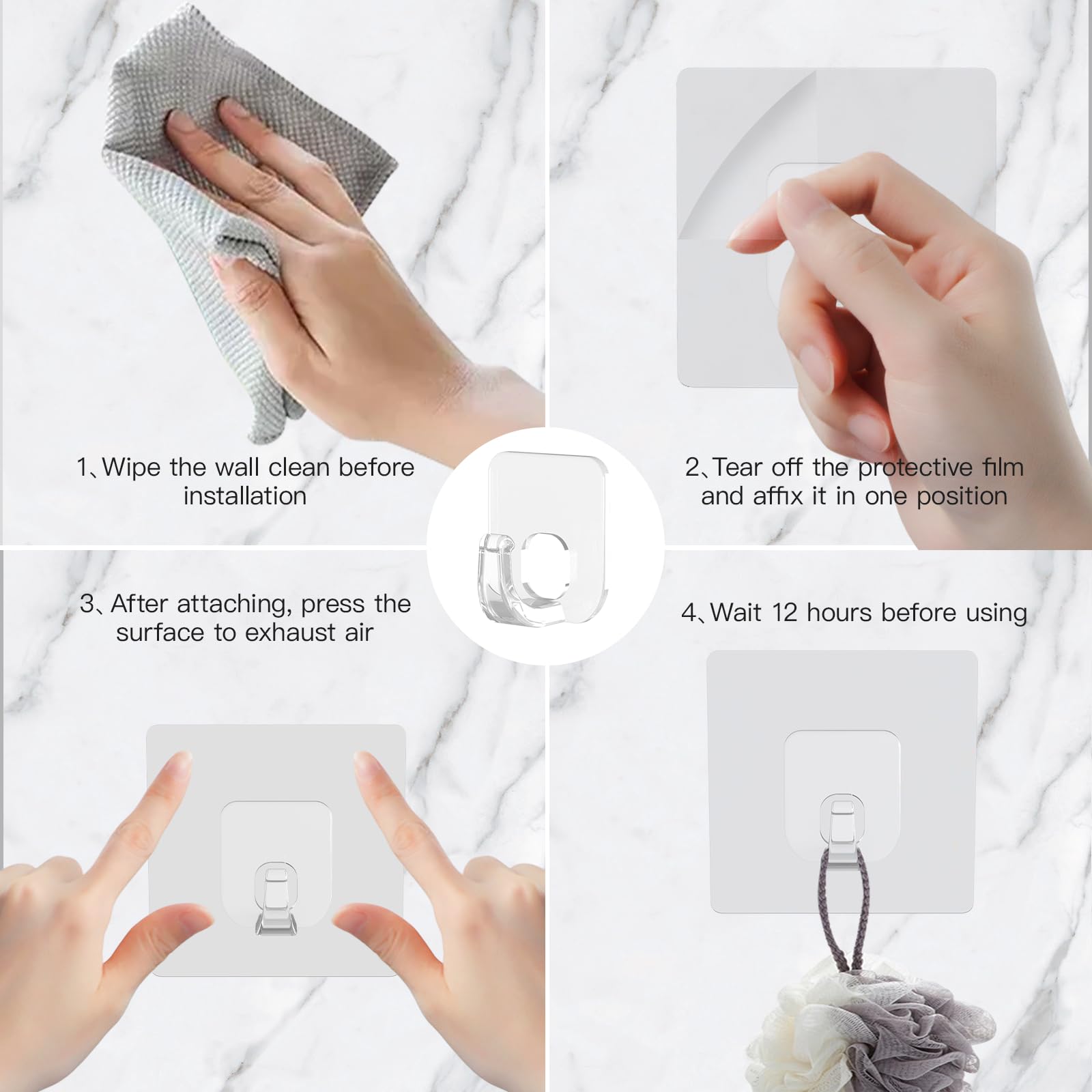 1、Wipe the wall clean before installation

2、Tear off the protective film and affix it in one position

3、After attaching, press the surface to exhaust air

4、Wait 12 hours before using