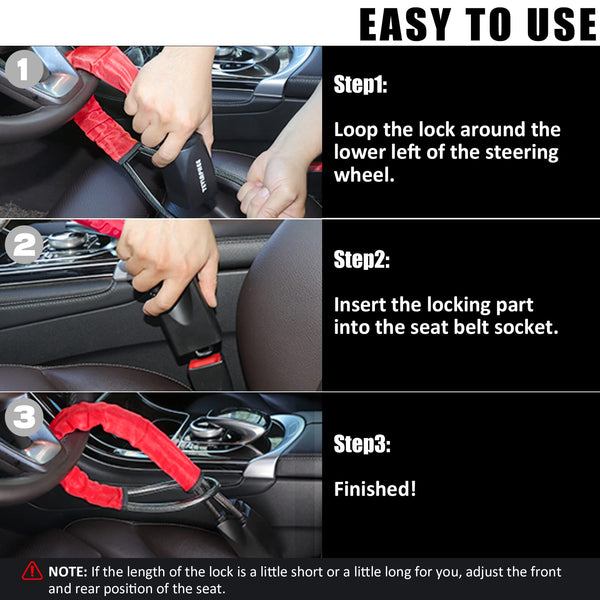 EASY TO USE

1

Step1:

Loop the lock around the lower left of the steering wheel.

2

Step2:

Insert the locking part into the seat belt socket.

3

Step3:

Finished!

NOTE: If the length of the lock is a little short or a little long for you, adjust the front and rear position of the seat.