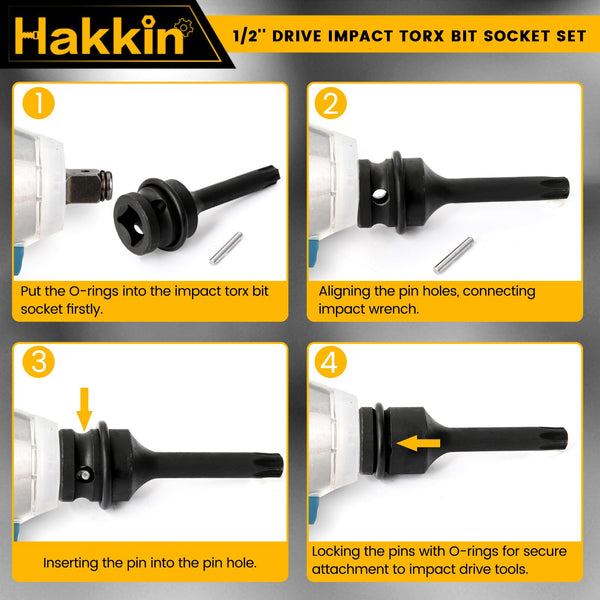 Hakkin

1/2" DRIVE IMPACT TORX BIT SOCKET SET

1

Put the O-rings into the impact torx bit socket firstly.

2

Aligning the pin holes, connecting impact wrench.

3

Inserting the pin into the pin hole.

4

Locking the pins with O-rings for secure attachment to impact drive tools.