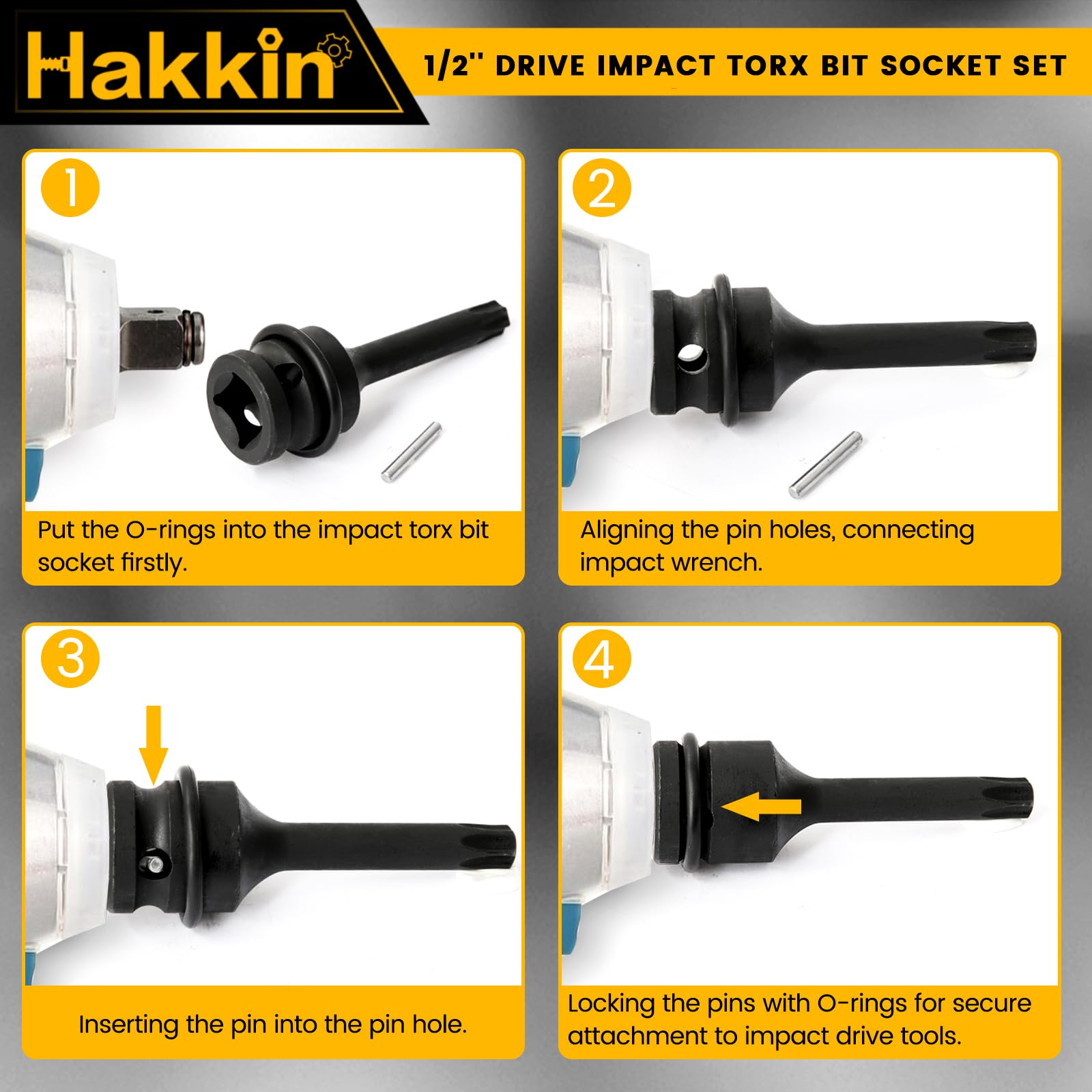 Hakkin

1/2'' DRIVE IMPACT TORX BIT SOCKET SET

1

Put the O-rings into the impact torx bit socket firstly.

2

Aligning the pin holes, connecting impact wrench.

3

Inserting the pin into the pin hole.

4

Locking the pins with O-rings for secure attachment to impact drive tools.