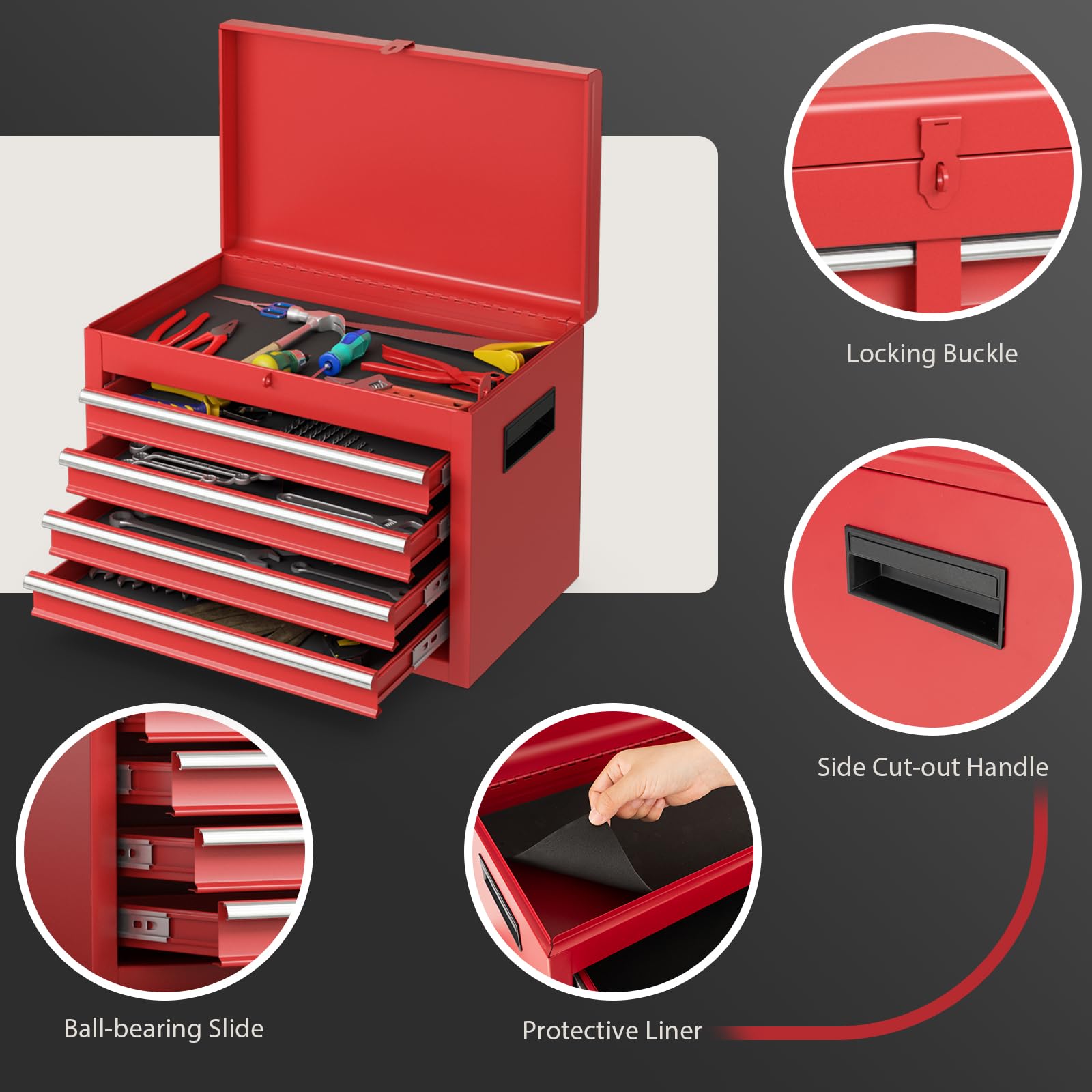 Locking Buckle

Side Cut-out Handle

Ball-bearing Slide

Protective Liner